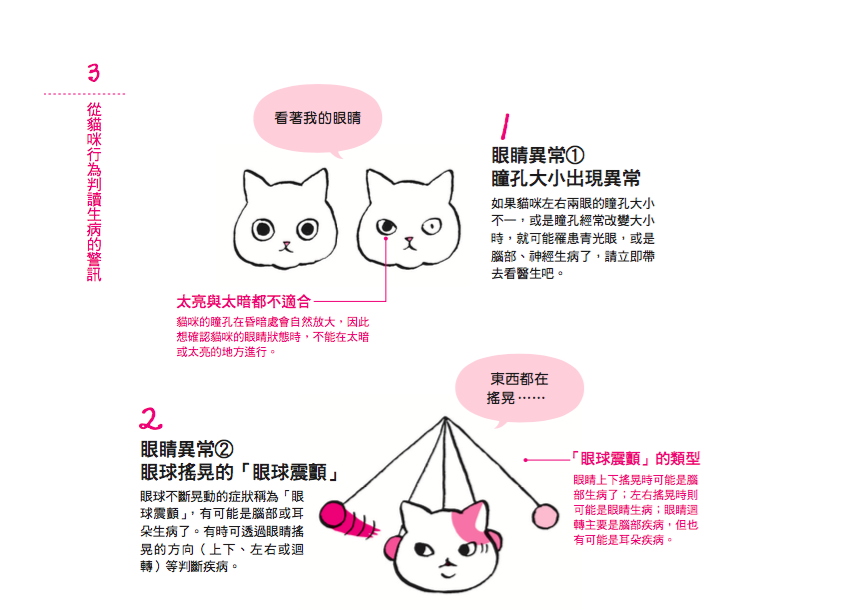 3

從貓咪行為判讀生病的警訊

看著我的眼睛

1
眼睛異常①
瞳孔大小出現異常

如果貓咪左右兩眼的瞳孔大小不一，或是瞳孔經常改變大小時，就可能罹患青光眼，或是腦部、神經生病了，請立即帶去看醫生吧。

太亮與太暗都不適合
貓咪的瞳孔在昏暗處會自然放大，因此想確認貓咪的眼睛狀態時，不能在太暗或太亮的地方進行。

東西都在搖晃……

2
眼睛異常②
眼球搖晃的「眼球震顫」

眼球不斷晃動的症狀稱為「眼球震顫」，有可能是腦部或耳朵生病了。有時可透過眼睛搖晃的方向（上下、左右或迴轉）等判斷疾病。

「眼球震顫」的類型
眼睛上下搖晃時可能是腦部生病了；左右搖晃時則可能是眼睛生病；眼睛迴轉主要是腦部疾病，但也有可能是耳朵疾病。