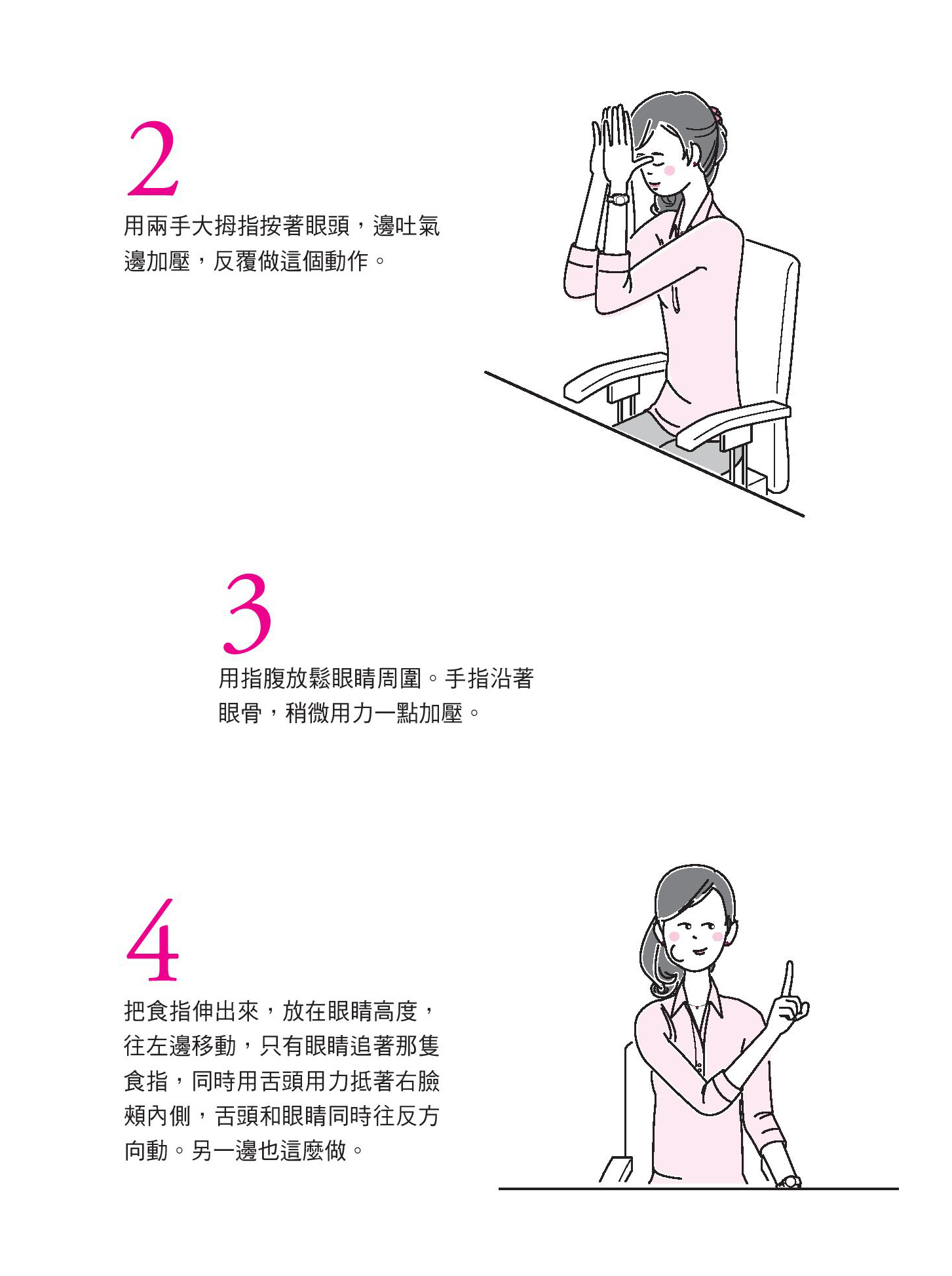 2

用兩手大拇指按著眼頭，邊吐氣邊加壓，反覆做這個動作。

3

用指腹放鬆眼睛周圍。手指沿著眼骨，稍微用力一點加壓。

4

把食指伸出來，放在眼睛高度，往左邊移動，只有眼睛追著那隻食指，同時用舌頭用力抵著右臉頰內側，舌頭和眼睛同時往反方向動。另一邊也這麼做。