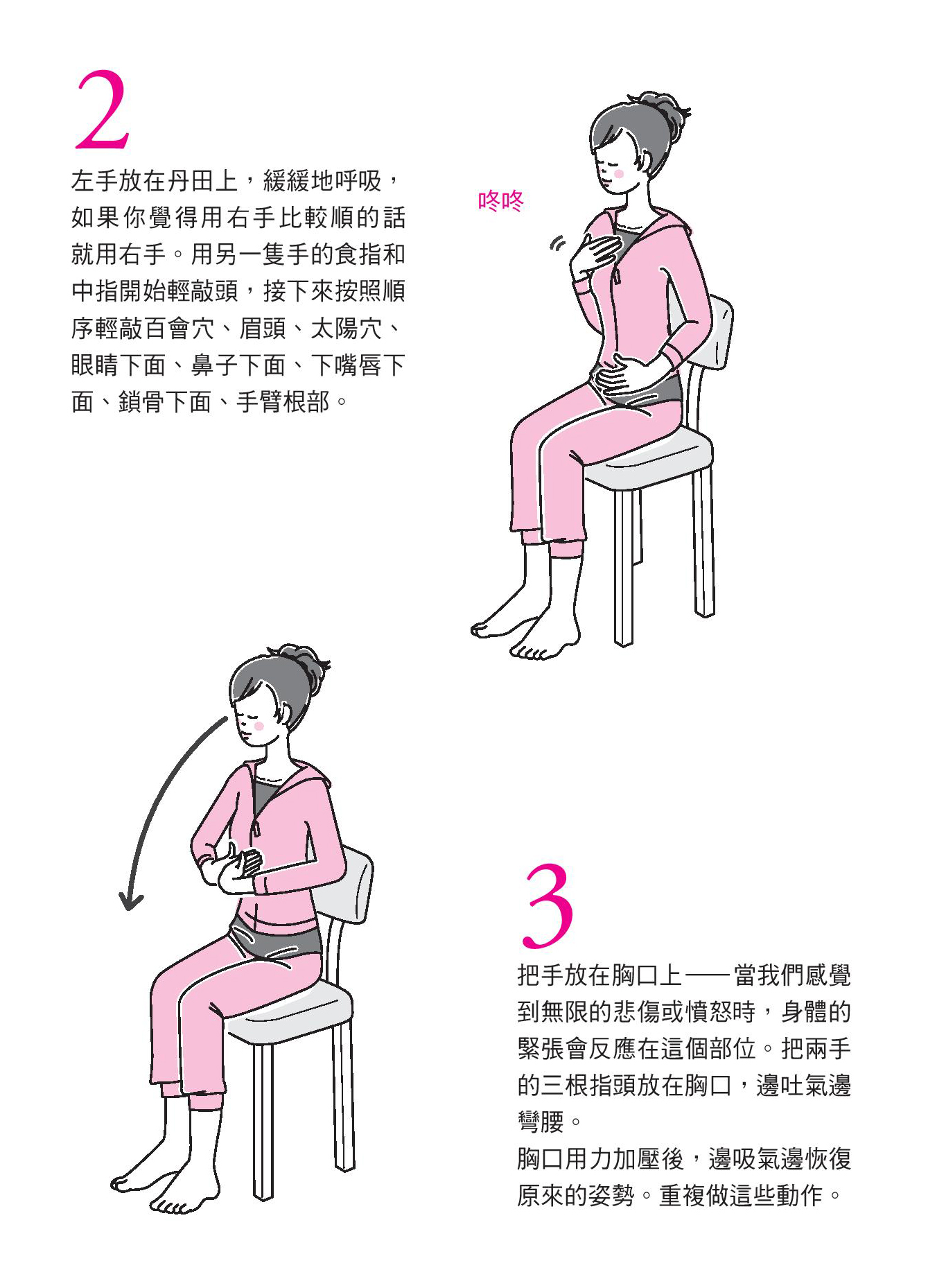 2

左手放在丹田上，緩緩地呼吸，如果你覺得用右手比較順的話就用右手。用另一隻手的食指和中指開始輕敲頭，接下來按照順序輕敲百會穴、眉頭、太陽穴、眼睛下面、鼻子下面、下嘴唇下面、鎖骨下面、手臂根部。

咚咚

3

把手放在胸口上——當我們感覺到無限的悲傷或憤怒時，身體的緊張會反應在這個部位。把兩手的三根指頭放在胸口，邊吐氣邊彎腰。

胸口用力加壓後，邊吸氣邊恢復原來的姿勢。重複做這些動作。