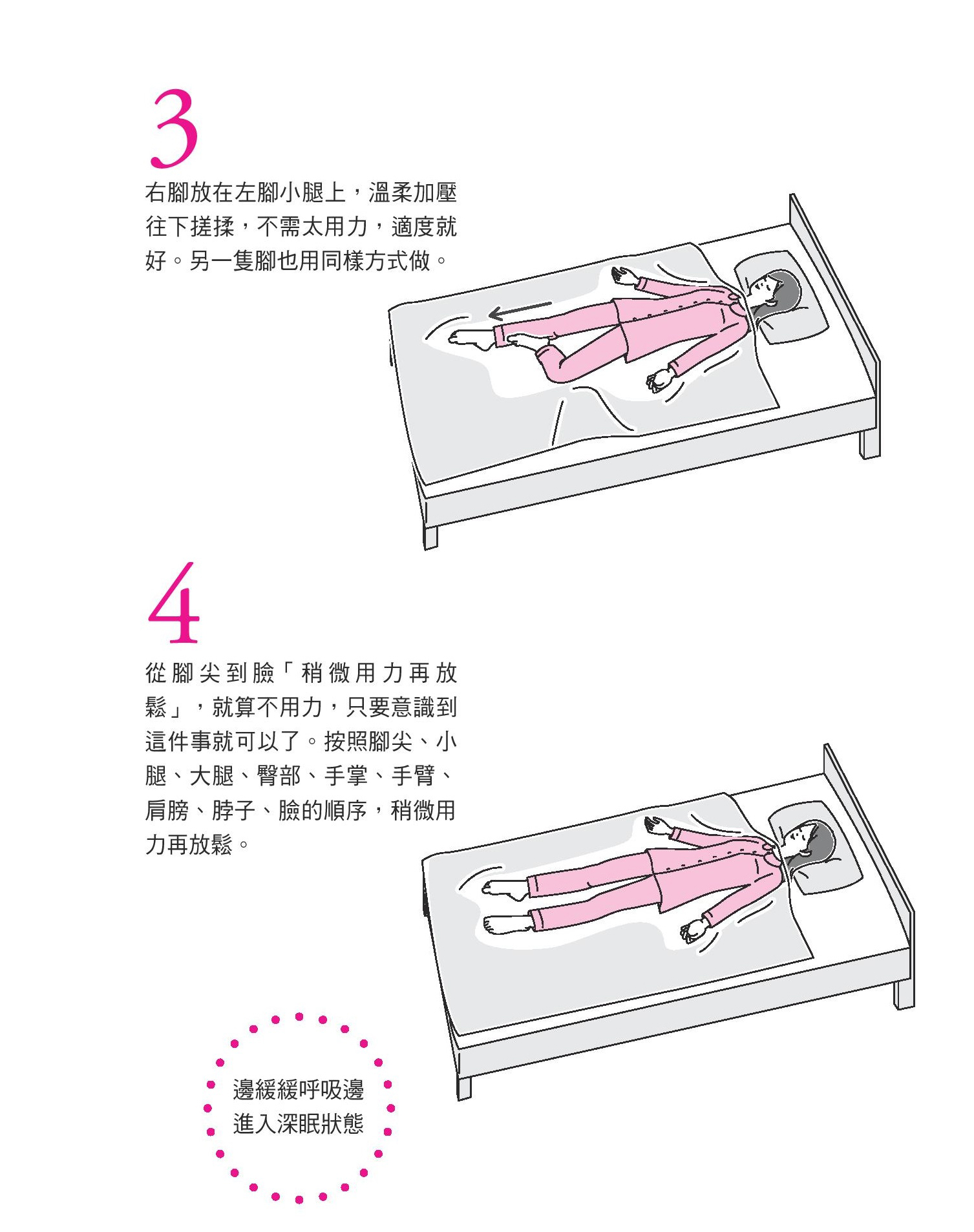 3

右腳放在左腳小腿上，溫柔加壓往下搓揉，不需太用力，適度就好。另一隻腳也用同樣方式做。

4

從腳尖到臉「稍微用力再放鬆」，就算不用力，只要意識到這件事就可以了。按照腳尖、小腿、大腿、臀部、手掌、手臂、肩膀、脖子、臉的順序，稍微用力再放鬆。

邊緩緩呼吸邊進入深眠狀態