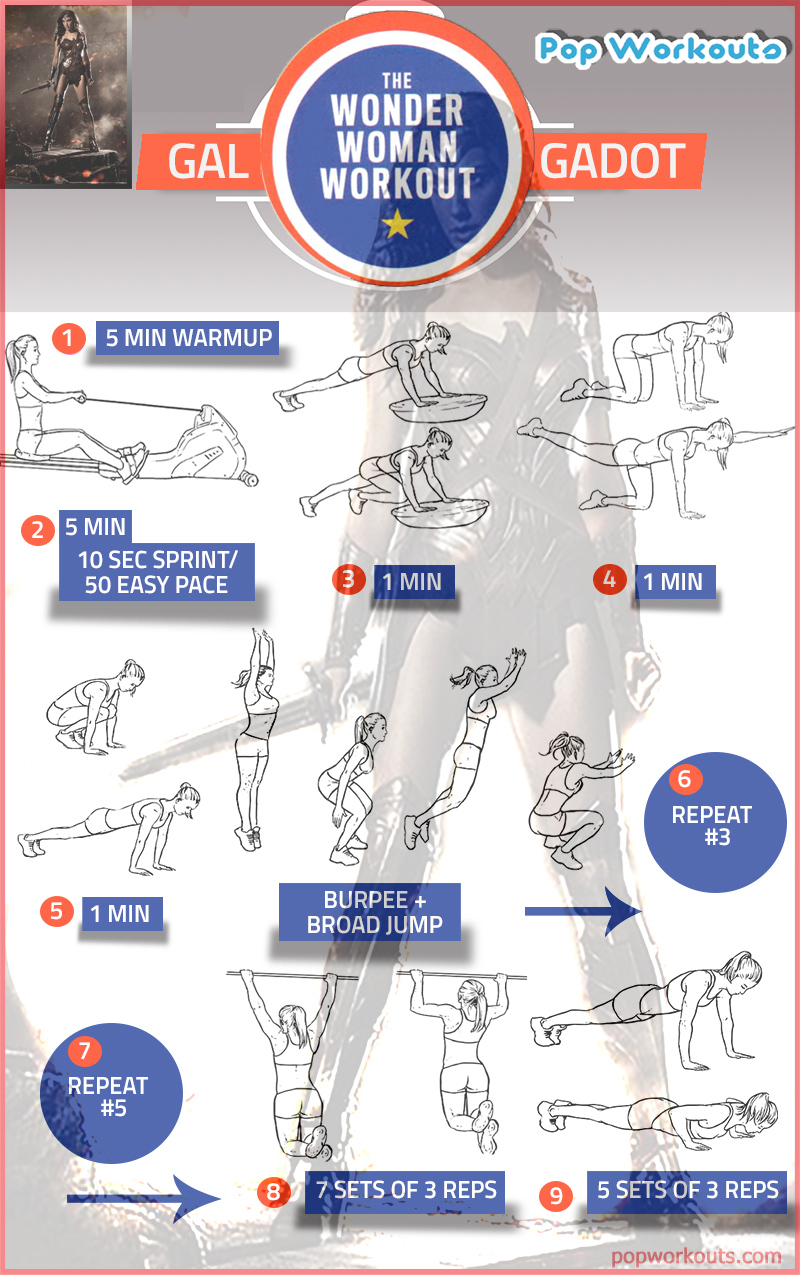 Pop Workouts

GAL
THE WONDER WOMAN WORKOUT
GADOT

1 5 MIN WARMUP

2 5 MIN
10 SEC SPRINT/ 50 EASY PACE

3 1 MIN

4 1 MIN

5 1 MIN

BURPEE + BROAD JUMP

6 REPEAT #3

7 REPEAT #5

8 7 SETS OF 3 REPS

9 5 SETS OF 3 REPS

popworkouts.com