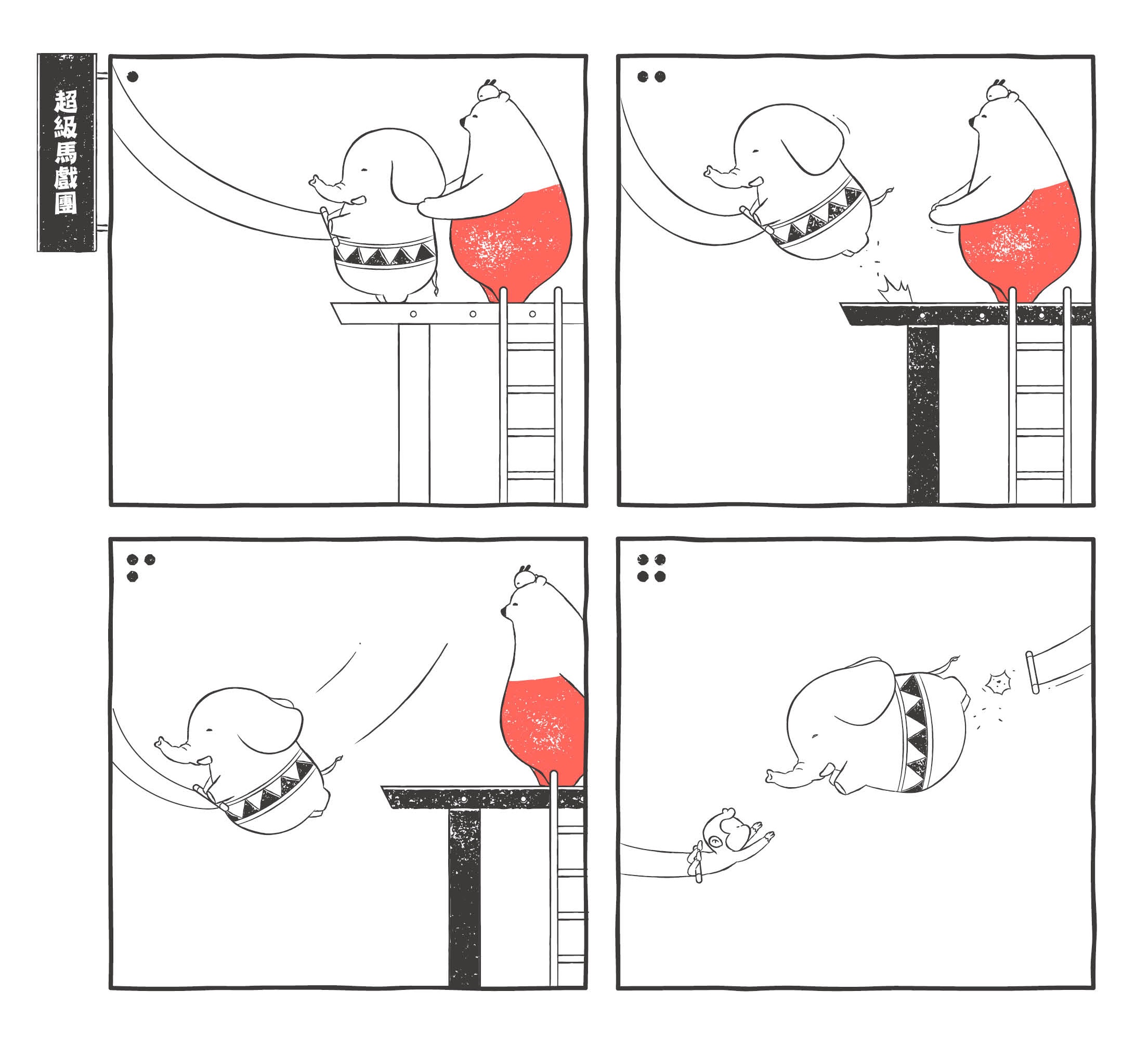 超級馬戲團