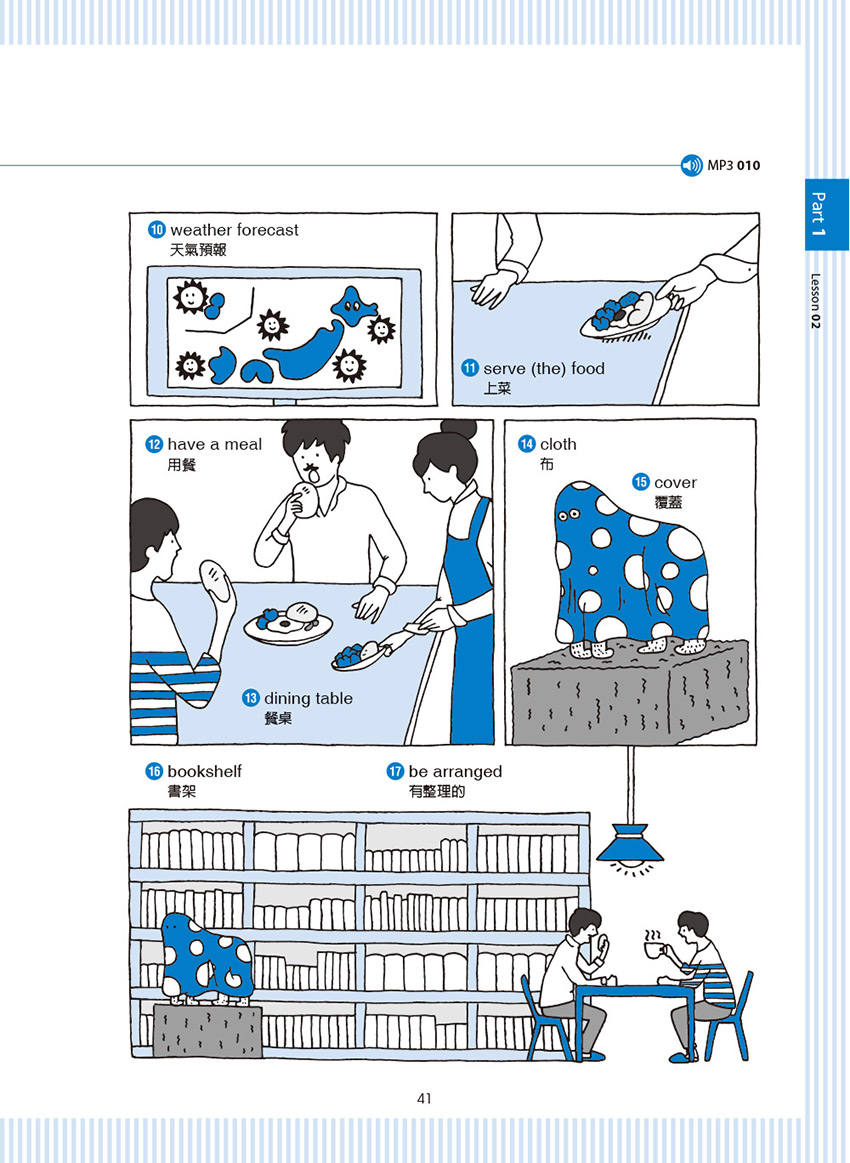 MP3 010

Part 1

Lesson 02

⑩ weather forecast
天氣預報

⑪ serve (the) food
上菜

⑫ have a meal
用餐

⑬ dining table
餐桌

⑭ cloth
布

⑮ cover
覆蓋

⑯ bookshelf
書架

⑰ be arranged
有整理的

41