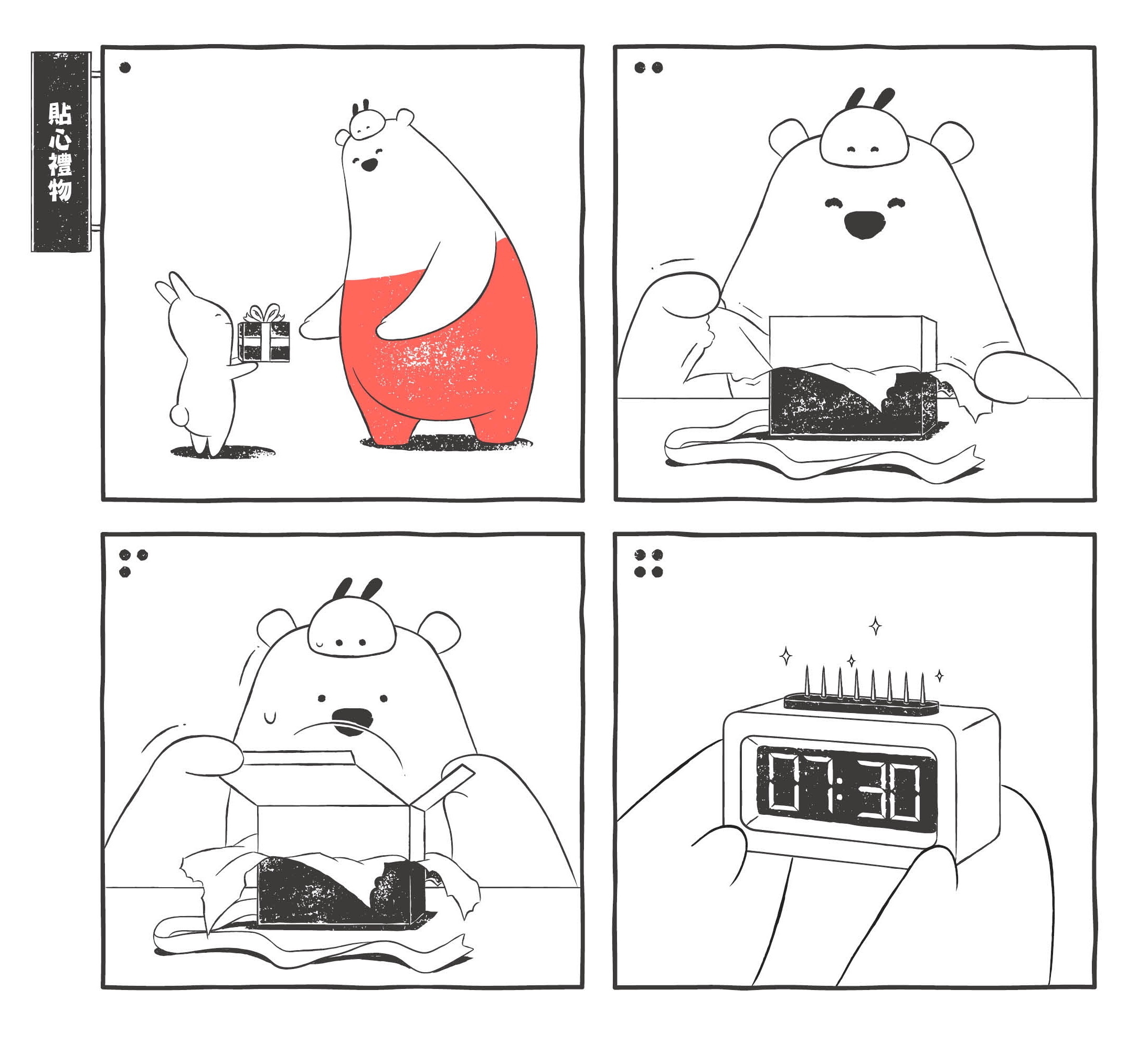 貼心禮物

07:30