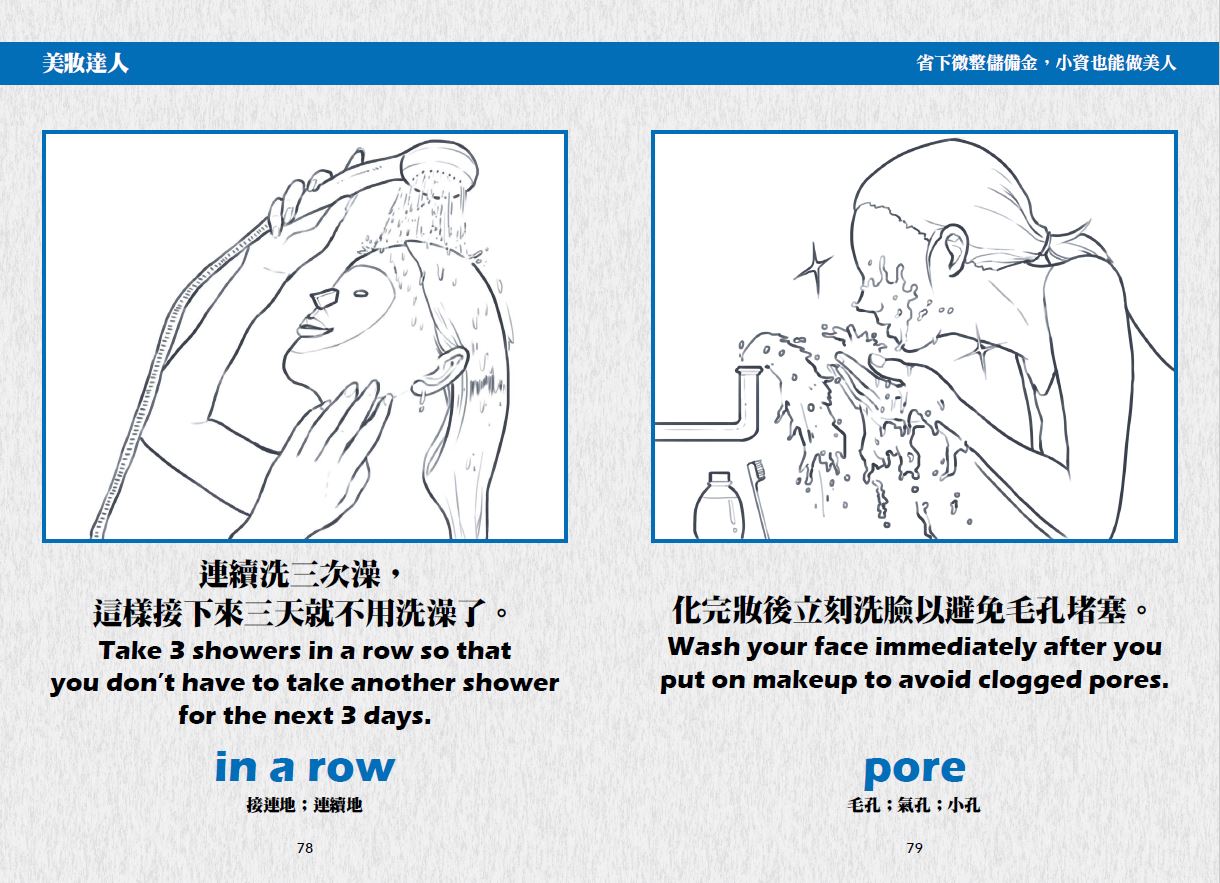 美妝達人

連續洗三次澡，
這樣接下來三天就不用洗澡了。
Take 3 showers in a row so that you don't have to take another shower for the next 3 days.

in a row
接連地；連續地

78

省下微整儲備金，小資也能做美人

化完妝後立刻洗臉以避免毛孔堵塞。
Wash your face immediately after you put on makeup to avoid clogged pores.

pore
毛孔；氣孔；小孔

79