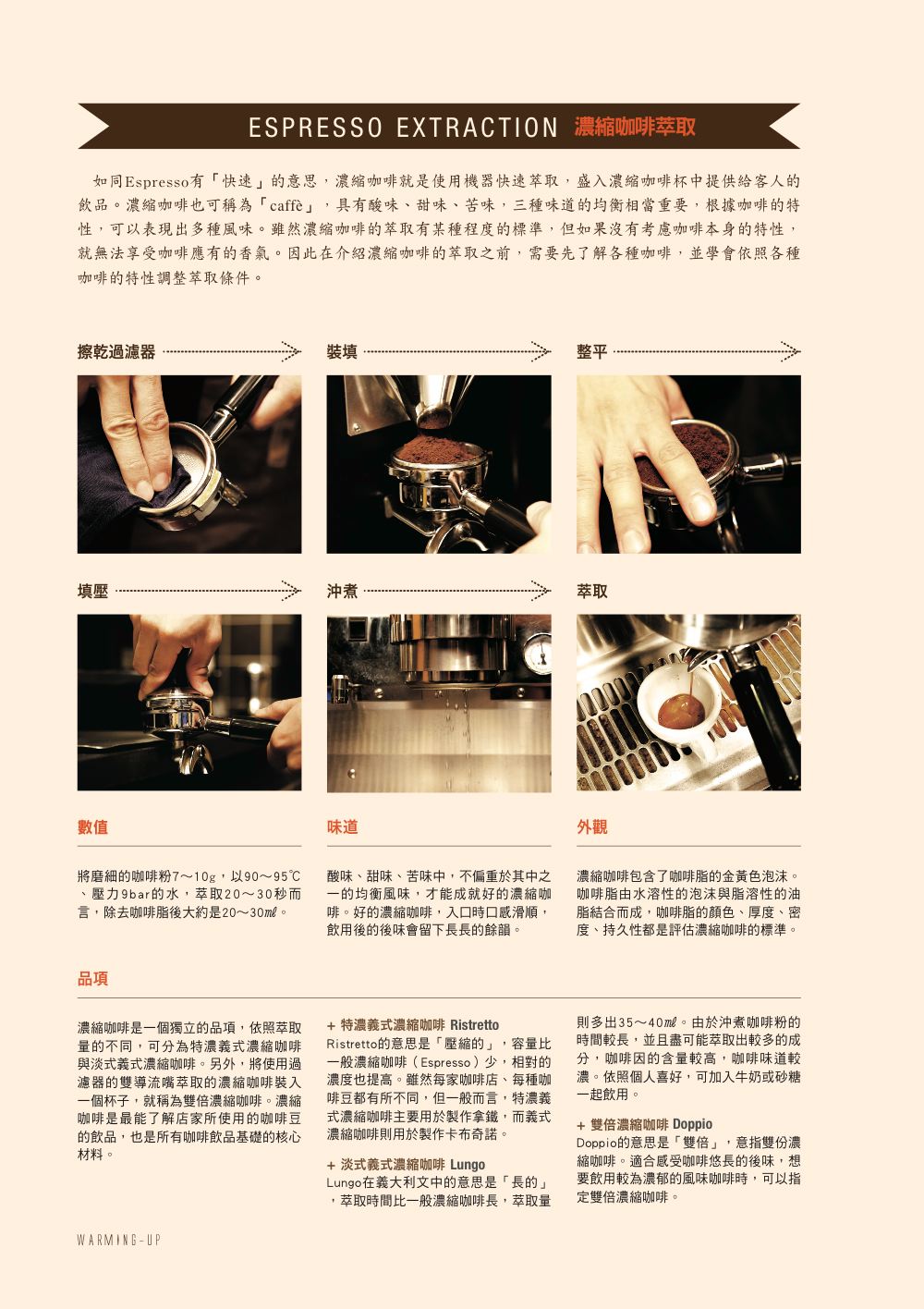 ESPRESSO EXTRACTION 濃縮咖啡萃取

如同Espresso有「快速」的意思，濃縮咖啡就是使用機器快速萃取，盛入濃縮咖啡杯中提供給客人的飲品。濃縮咖啡也可稱為「caffè」，具有酸味、甜味、苦味，三種味道的均衡相當重要，根據咖啡的特性，可以表現出多種風味。雖然濃縮咖啡的萃取有某種程度的標準，但如果沒有考慮咖啡本身的特性，就無法享受咖啡應有的香氣。因此在介紹濃縮咖啡的萃取之前，需要先了解各種咖啡，並學會依照各種咖啡的特性調整萃取條件。

擦乾過濾器

裝填

整平

填壓

沖煮

萃取

數值

將磨細的咖啡粉7～10g，以90～95℃、壓力9bar的水，萃取20～30秒而言，除去咖啡脂後大約是20～30mℓ。

味道

酸味、甜味、苦味中，不偏重於其中之一的均衡風味，才能成就好的濃縮咖啡。好的濃縮咖啡，入口時口感滑順，飲用後的後味會留下長長的餘韻。

外觀

濃縮咖啡包含了咖啡脂的金黃色泡沫。咖啡脂由水溶性的泡沫與脂溶性的油脂結合而成，咖啡脂的顏色、厚度、密度、持久性都是評估濃縮咖啡的標準。

品項

濃縮咖啡是一個獨立的品項，依照萃取量的不同，可分為特濃義式濃縮咖啡與淡式義式濃縮咖啡。另外，將使用過濾器的雙導流嘴萃取的濃縮咖啡裝入一個杯子，就稱為雙倍濃縮咖啡。濃縮咖啡是最能了解店家所使用的咖啡豆的飲品，也是所有咖啡飲品基礎的核心材料。

+ 特濃義式濃縮咖啡 Ristretto
Ristretto的意思是「壓縮的」，容量比一般濃縮咖啡（Espresso）少，相對的濃度也提高。雖然每家咖啡店、每種咖啡豆都有所不同，但一般而言，特濃義式濃縮咖啡主要用於製作拿鐵，而義式濃縮咖啡則用於製作卡布奇諾。

+ 淡式義式濃縮咖啡 Lungo
Lungo在義大利文中的意思是「長的」，萃取時間比一般濃縮咖啡長，萃取量則多出35～40mℓ。由於沖煮咖啡粉的時間較長，並且盡可能萃取出較多的成分，咖啡因的含量較高，咖啡味道較濃。依照個人喜好，可加入牛奶或砂糖一起飲用。

+ 雙倍濃縮咖啡 Doppio
Doppio的意思是「雙倍」，意指雙份濃縮咖啡。適合感受咖啡悠長的後味，想要飲用較為濃郁的風味咖啡時，可以指定雙倍濃縮咖啡。

WARMING-UP