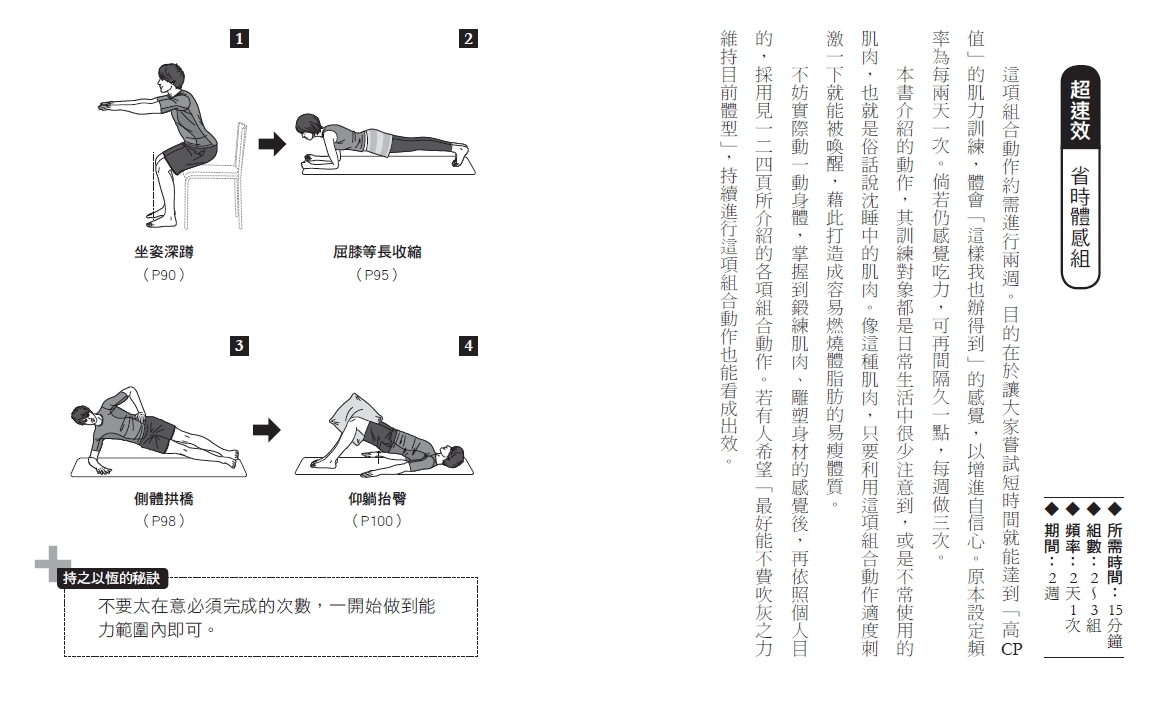 超速效

省時體感組

◆所需時間：15分鐘
◆組數：2～3組
◆頻率：2天1次
◆期間：2週

這項組合動作約需進行兩週。目的在於讓大家嘗試短時間就能達到「高CP值」的肌力訓練，體會「這樣我也辦得到」的感覺，以增進自信心。原本設定頻率為每兩天一次。倘若仍感覺吃力，可再間隔久一點，每週做三次。

本書介紹的動作，其訓練對象都是日常生活中很少注意到，或是不常使用的肌肉，也就是俗話說沈睡中的肌肉。像這種肌肉，只要利用這項組合動作適度刺激一下就能被喚醒，藉此打造成容易燃燒體脂肪的易瘦體質。

不妨實際動一動身體，掌握到鍛練肌肉、雕塑身材的感覺後，再依照個人目的，採用見一二四頁所介紹的各項組合動作。若有人希望「最好能不費吹灰之力維持目前體型」，持續進行這項組合動作也能看成出效。

1
坐姿深蹲
（P90）

2
屈膝等長收縮
（P95）

3
側體拱橋
（P98）

4
仰躺抬臀
（P100）

持之以恆的秘訣
不要太在意必須完成的次數，一開始做到能力範圍內即可。