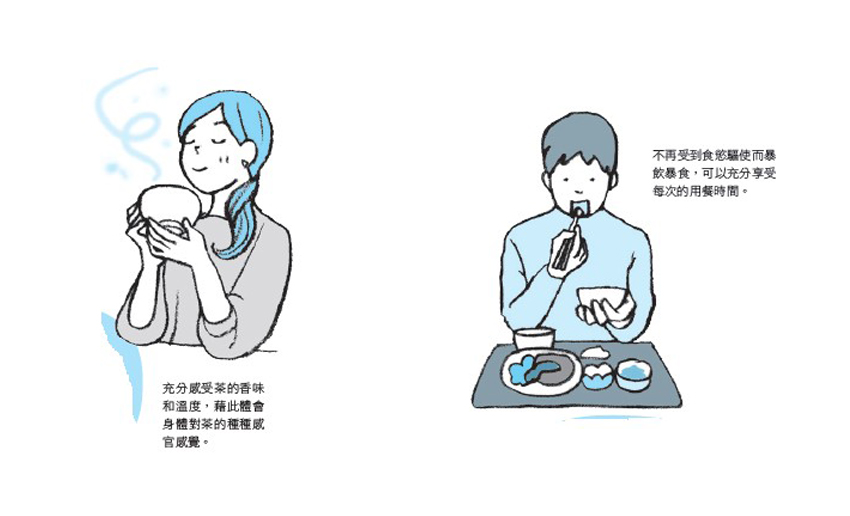 充分感受茶的香味和溫度，藉此體會身體對茶的種種感官感覺。

不再受到食慾驅使而暴飲暴食，可以充分享受每次的用餐時間。