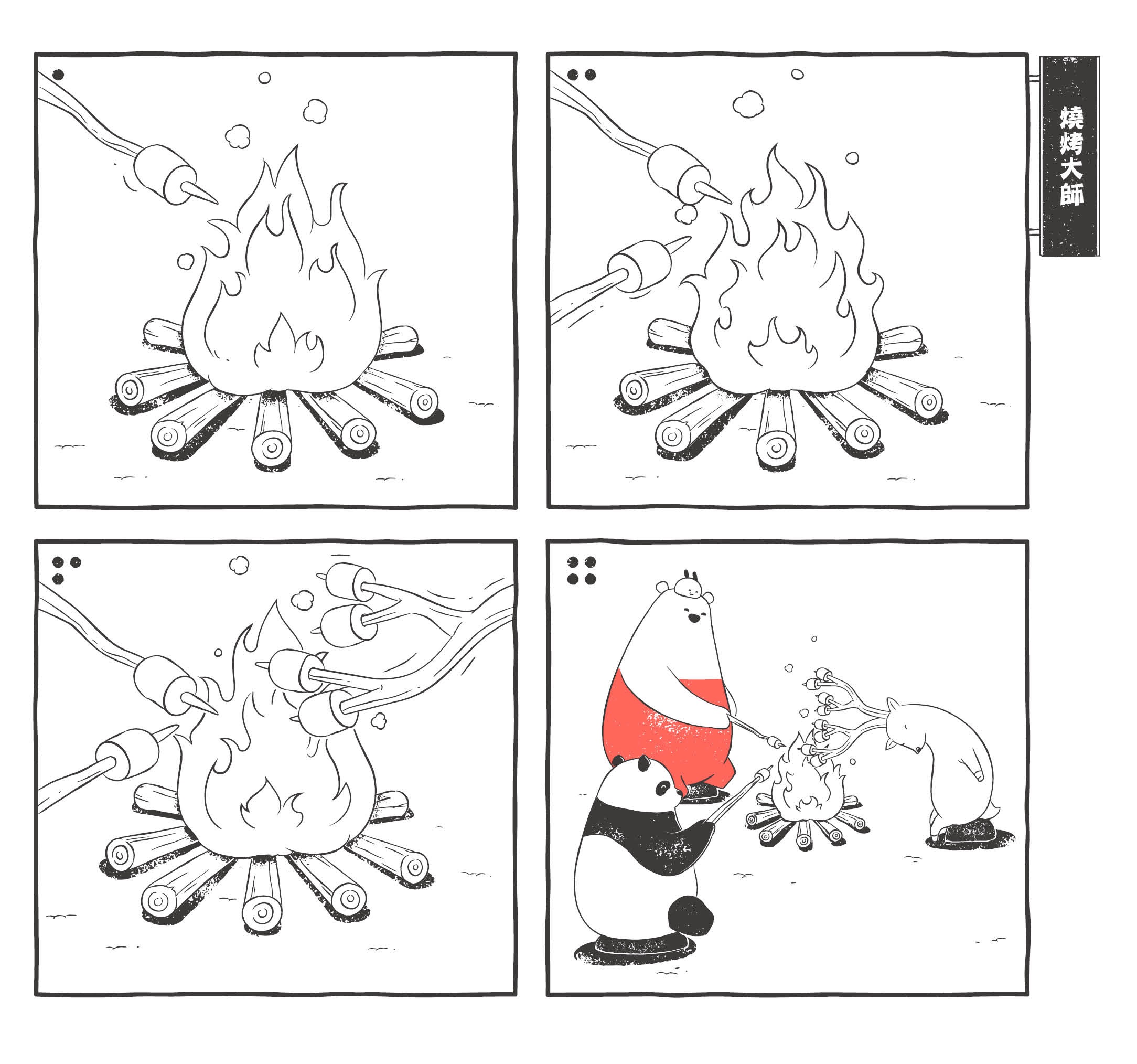 燒烤大師