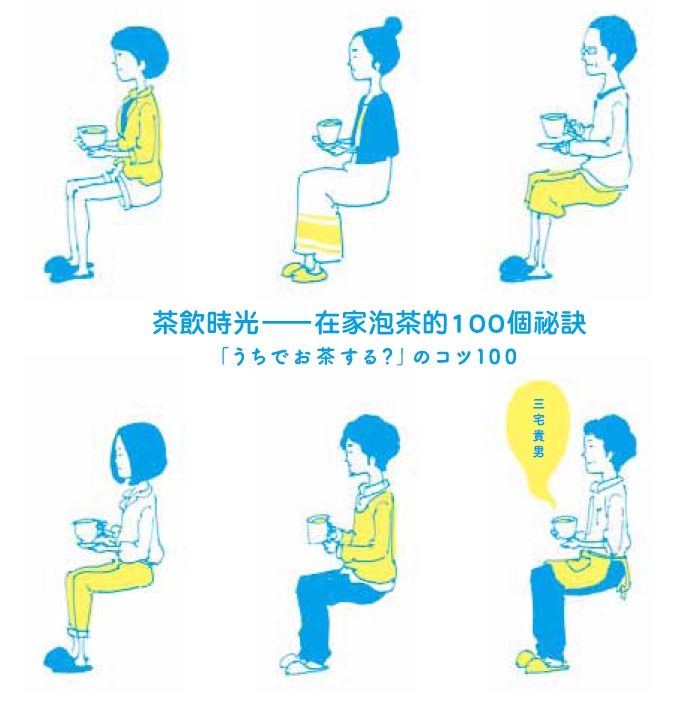 茶飲時光——在家泡茶的100個祕訣
「うちでお茶する?」のコツ100

三宅貴男