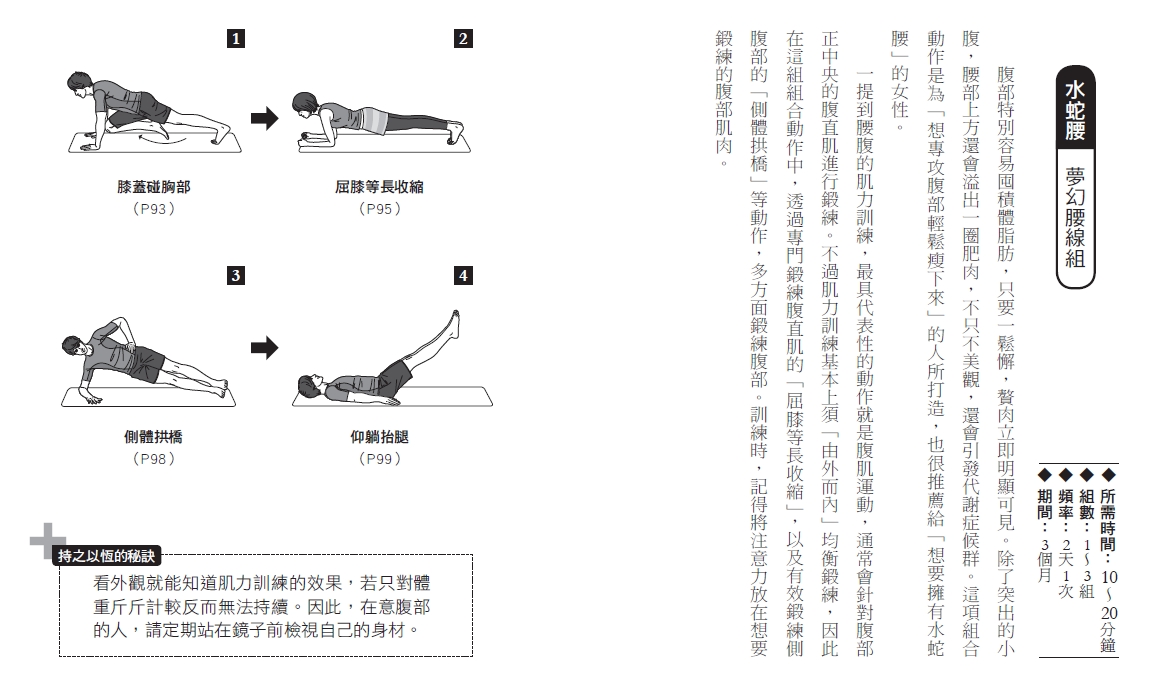 水蛇腰 夢幻腰線組

◆所需時間：10～20分鐘
◆組數：1～3組
◆頻率：2天1次
◆期間：3個月

腹部特別容易囤積體脂肪，只要一鬆懈，贅肉立即明顯可見。除了突出的小腹，腰部上方還會溢出一圈肥肉，不只不美觀，還會引發代謝症候群。這項組合動作是為「想專攻腹部輕鬆瘦下來」的人所打造，也很推薦給「想要擁有水蛇腰」的女性。

一提到腰腹的肌力訓練，最具代表性的動作就是腹肌運動，通常會針對腹部正中央的腹直肌進行鍛練。不過肌力訓練基本上須「由外而內」均衡鍛練，因此在這組組合動作中，透過專門鍛練腹直肌的「屈膝等長收縮」，以及有效鍛練側腹部的「側體拱橋」等動作，多方面鍛練腹部。訓練時，記得將注意力放在想要鍛練的腹部肌肉。

1
膝蓋碰胸部
（P93）

2
屈膝等長收縮
（P95）

3
側體拱橋
（P98）

4
仰躺抬腿
（P99）

持之以恆的秘訣
看外觀就能知道肌力訓練的效果，若只對體重斤斤計較反而無法持續。因此，在意腹部的人，請定期站在鏡子前檢視自己的身材。