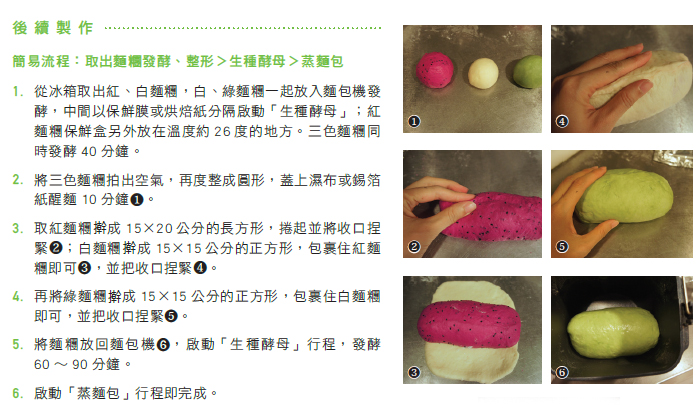 後續製作

簡易流程：取出麵糰發酵、整形＞生種酵母＞蒸麵包

1. 從冰箱取出紅、白麵糰，白、綠麵糰一起放入麵包機發酵，中間以保鮮膜或烘焙紙分隔啟動「生種酵母」；紅麵糰保鮮盒另外放在溫度約 26 度的地方。三色麵糰同時發酵 40 分鐘。

2. 將三色麵糰拍出空氣，再度整成圓形，蓋上濕布或錫箔紙醒麵 10 分鐘❶。

3. 取紅麵糰擀成 15×20 公分的長方形，捲起並將收口捏緊❷；白麵糰擀成 15×15 公分的正方形，包裹住紅麵糰即可❸，並把收口捏緊❹。

4. 再將綠麵糰擀成 15×15 公分的正方形，包裹住白麵糰即可，並把收口捏緊❺。

5. 將麵糰放回麵包機❻，啟動「生種酵母」行程，發酵 60 ～ 90 分鐘。

6. 啟動「蒸麵包」行程即完成。

❶
❹
❷
❺
❸
❻