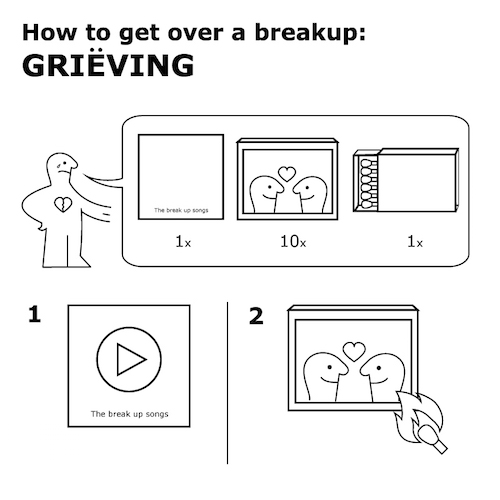 How to get over a breakup:
GRIËVING

The break up songs

1x

10x

1x

1

The break up songs

2