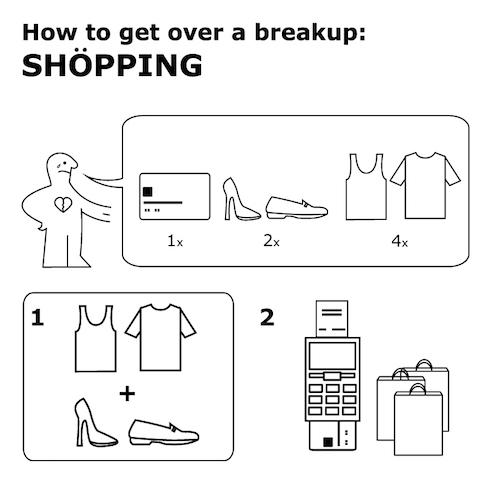 How to get over a breakup:
SHÖPPING

1x

2x

4x

1

+

2