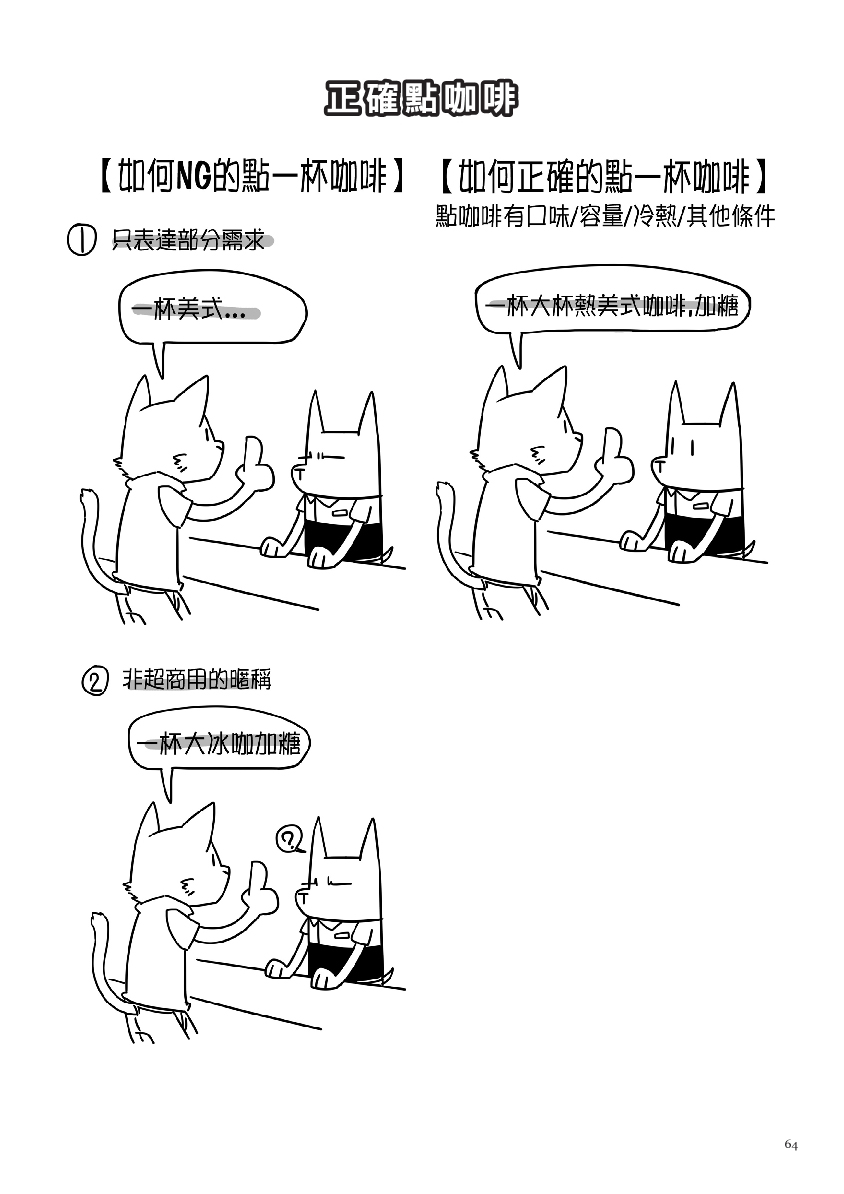 正確點咖啡

【如何NG的點一杯咖啡】

① 只表達部分需求

一杯美式...

② 非超商用的暱稱

一杯大冰咖加糖

?

【如何正確的點一杯咖啡】

點咖啡有口味/容量/冷熱/其他條件

一杯大杯熱美式咖啡,加糖

64