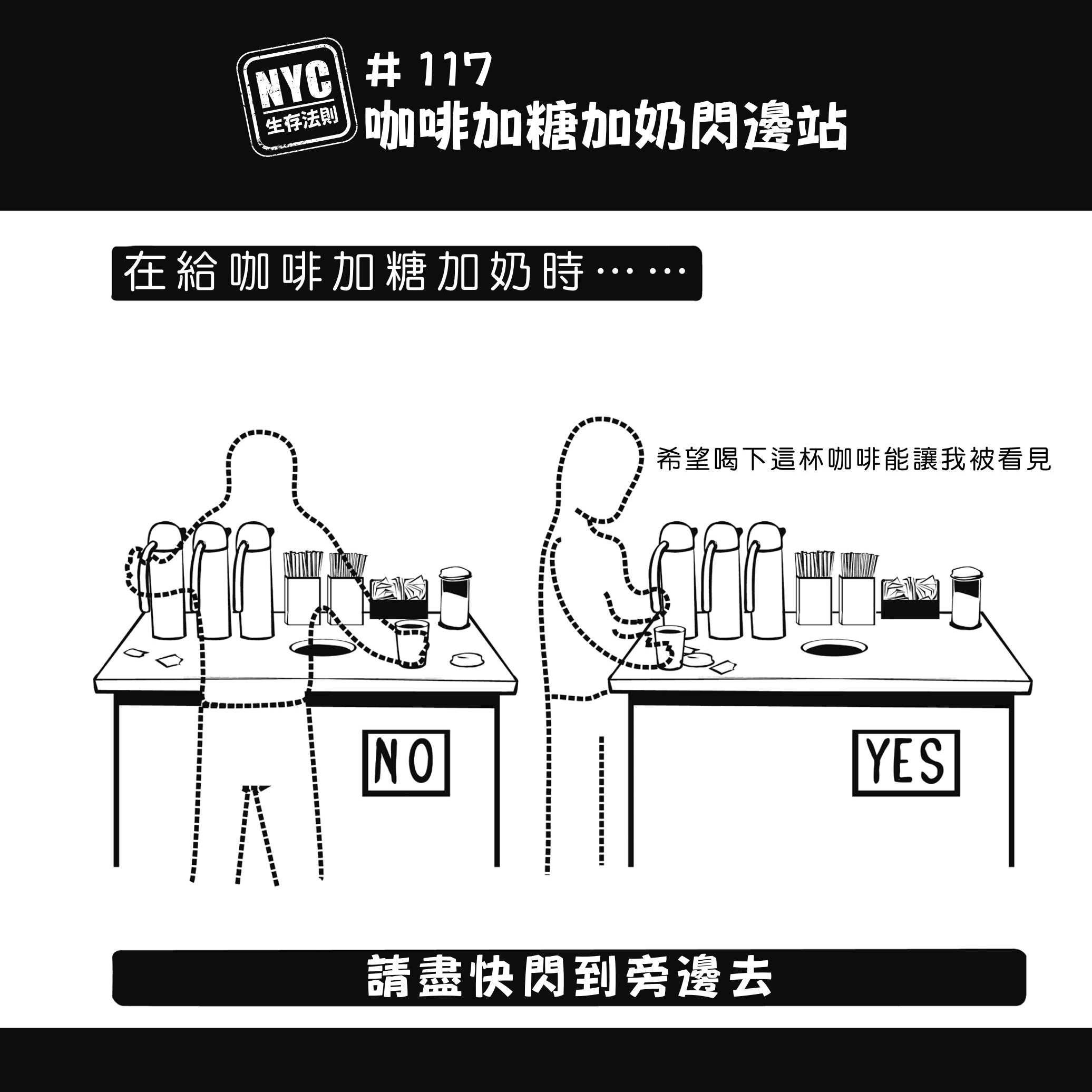 NYC
生存法則

# 117
咖啡加糖加奶閃邊站

在給咖啡加糖加奶時……

希望喝下這杯咖啡能讓我被看見

NO

YES

請盡快閃到旁邊去