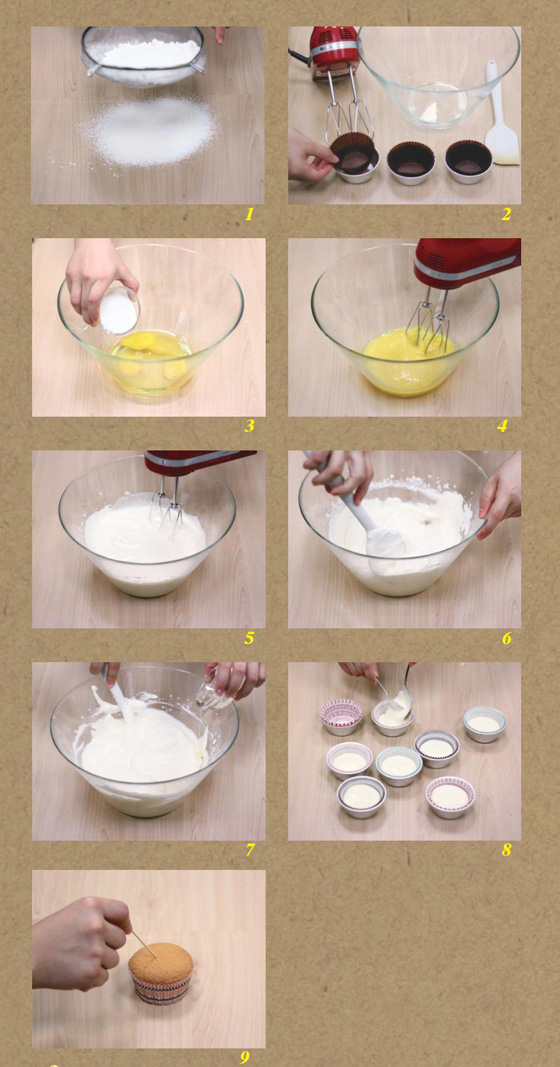 1
2
3
4
5
6
7
8
9