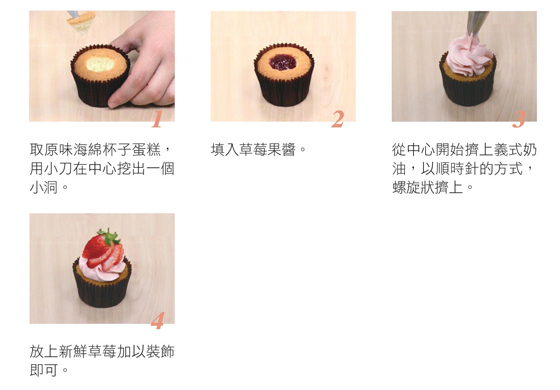 1

取原味海綿杯子蛋糕，用小刀在中心挖出一個小洞。

2

填入草莓果醬。

3

從中心開始擠上義式奶油，以順時針的方式，螺旋狀擠上。

4

放上新鮮草莓加以裝飾即可。