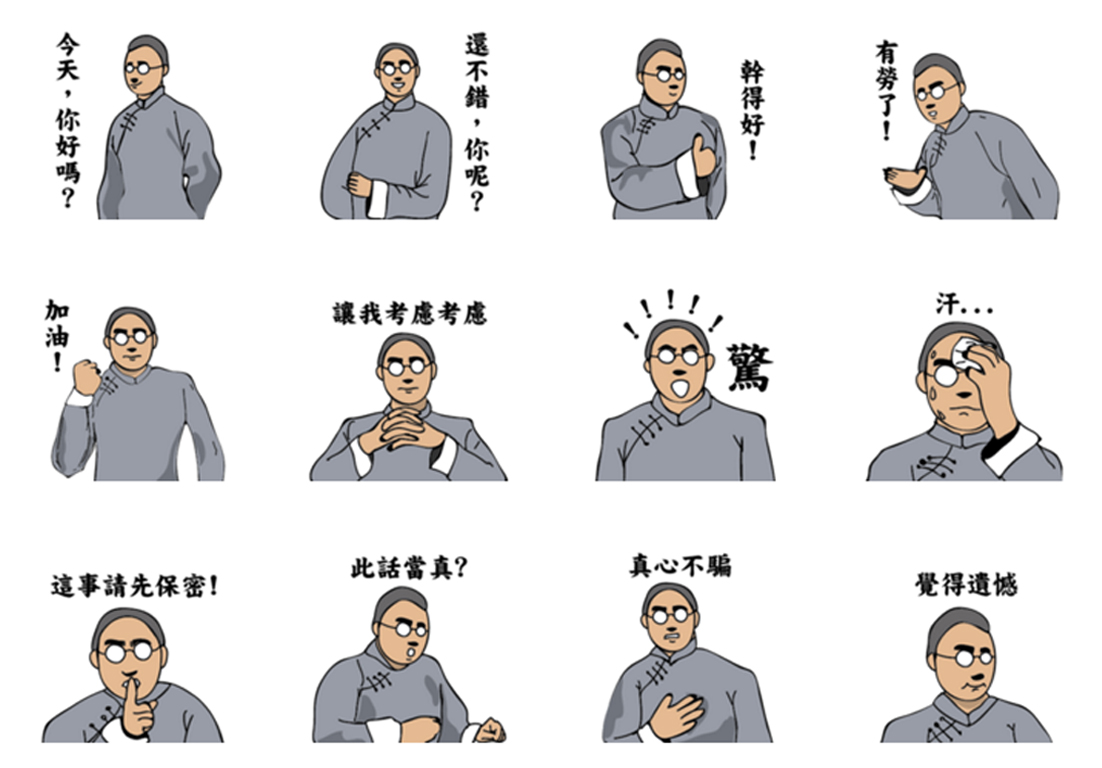 今天，你好嗎？

還不錯，你呢？

幹得好！

有勞了！

加油！

讓我考慮考慮

！！！！！

驚

汗...

這事請先保密！

此話當真？

真心不騙

覺得遺憾