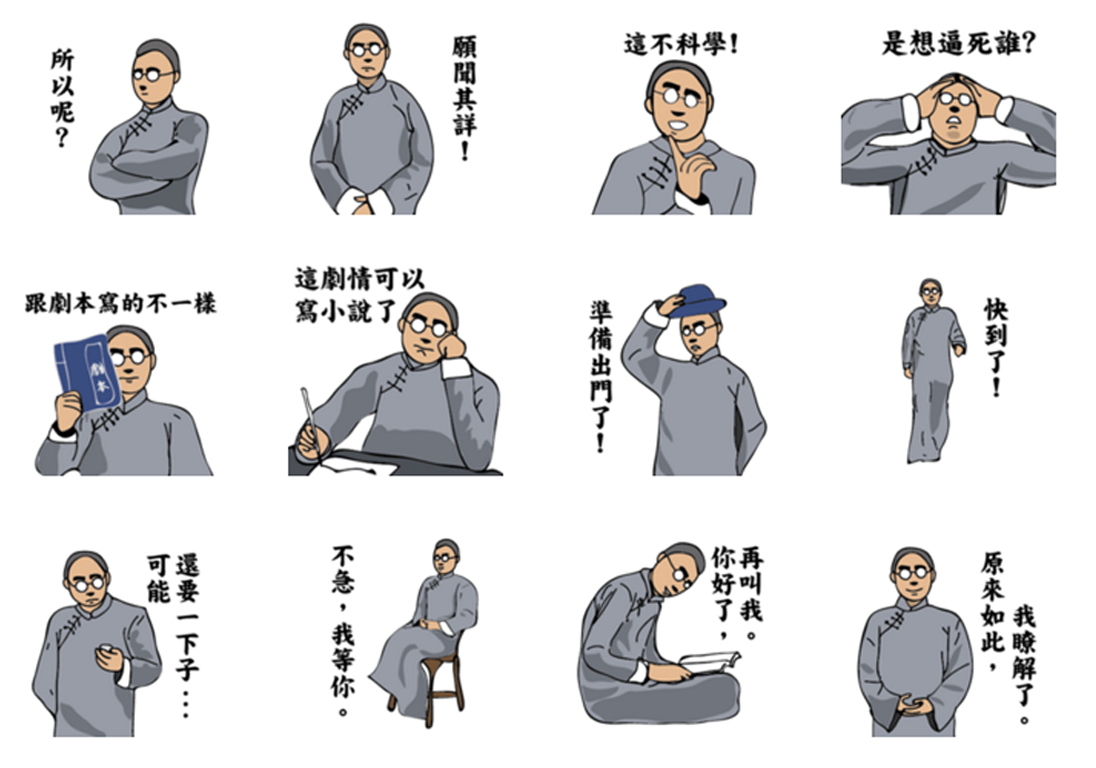 所以呢？

願聞其詳！

這不科學！

是想逼死誰？

跟劇本寫的不一樣

劇本

這劇情可以寫小說了

準備出門了！

快到了！

可能還要一下子…

不急，我等你。

你好了，再叫我。

原來如此，我瞭解了。