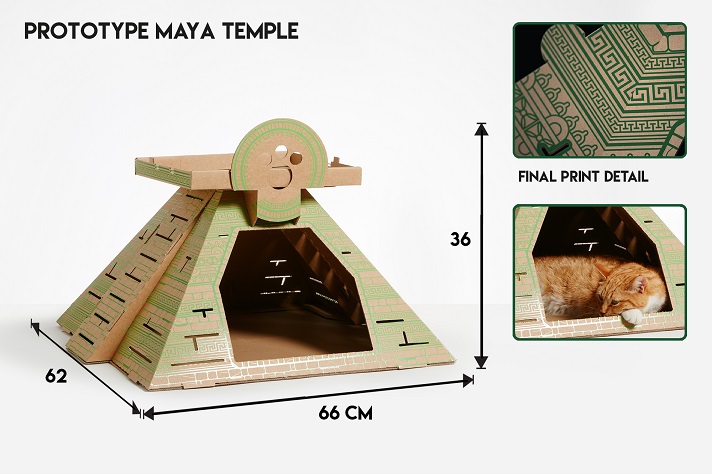 PROTOTYPE MAYA TEMPLE

FINAL PRINT DETAIL

36

62

66 CM