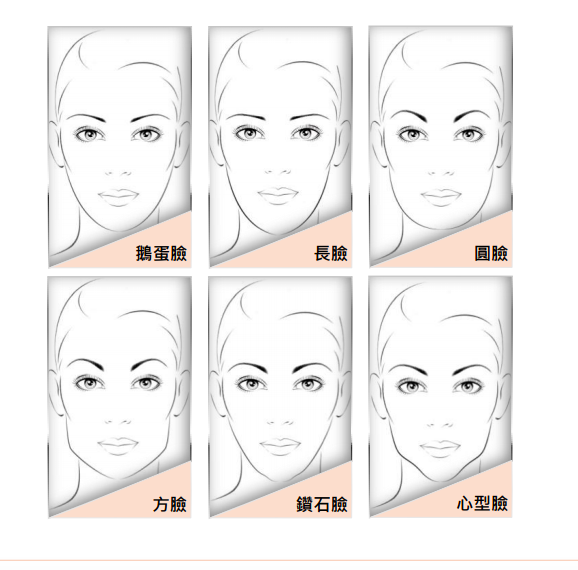 鵝蛋臉

長臉

圓臉

方臉

鑽石臉

心型臉