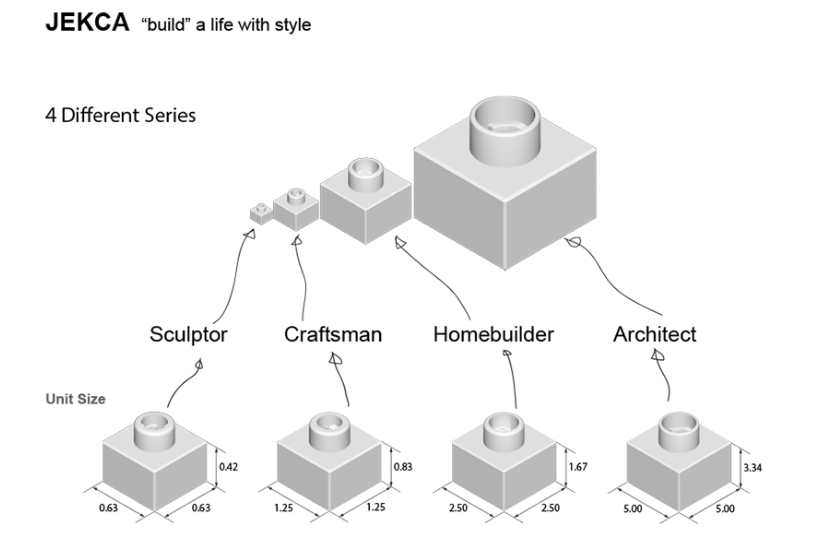 JEKCA "build" a life with style

4 Different Series

Sculptor Craftsman Homebuilder Architect

Unit Size

0.42
0.63 0.63

0.83
1.25 1.25

1.67
2.50 2.50

3.34
5.00 5.00