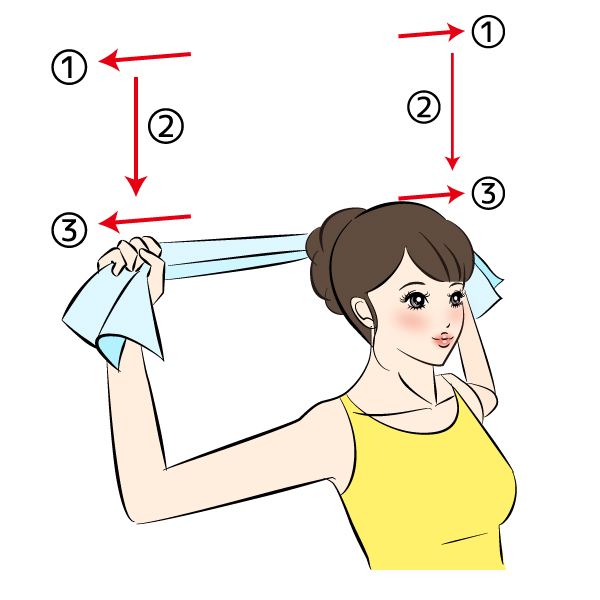 ①
②
③
①
②
③