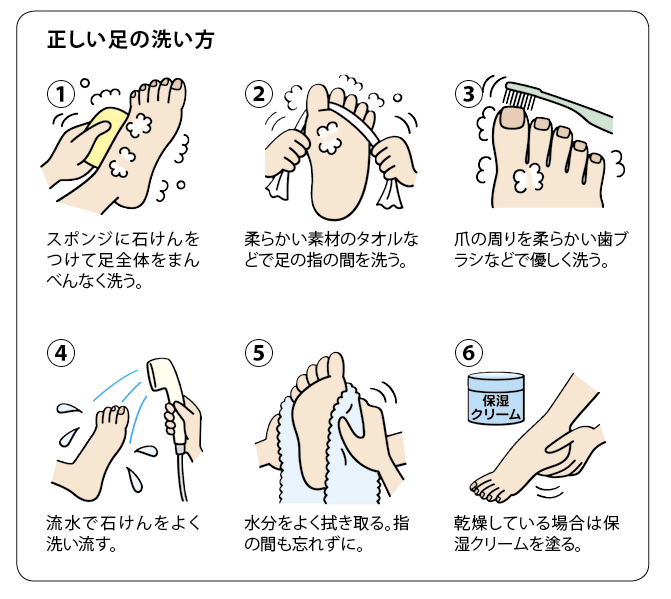 正しい足の洗い方

1
スポンジに石けんをつけて足全体をまんべんなく洗う。

2
柔らかい素材のタオルなどで足の指の間を洗う。

3
爪の周りを柔らかい歯ブラシなどで優しく洗う。

4
流水で石けんをよく洗い流す。

5
水分をよく拭き取る。指の間も忘れずに。

6
保湿クリーム
乾燥している場合は保湿クリームを塗る。