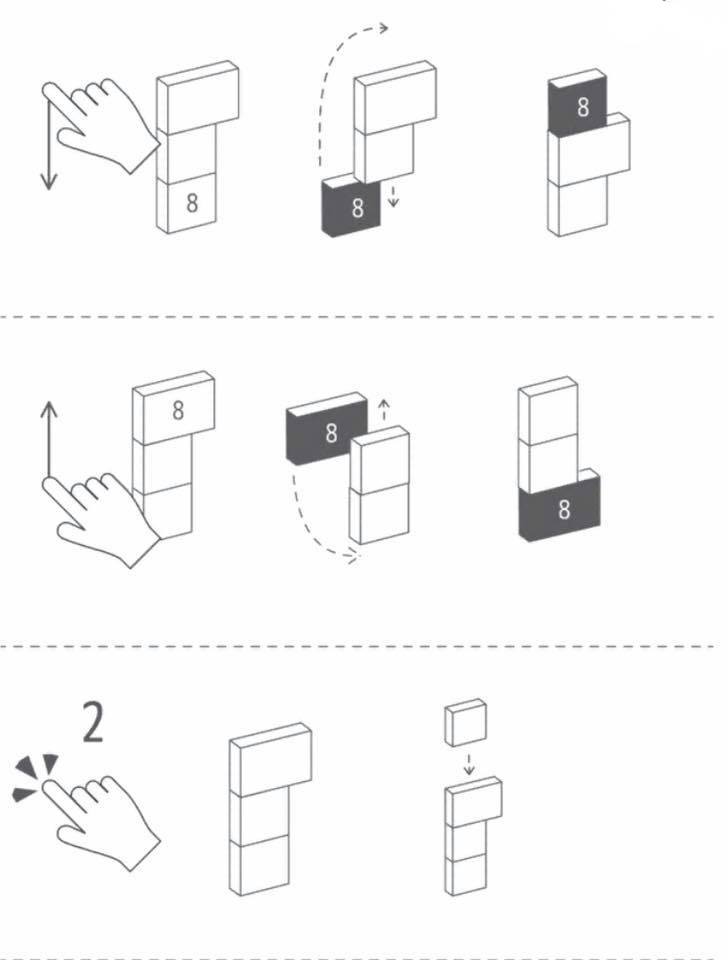 8

8

8

8

8

8

2