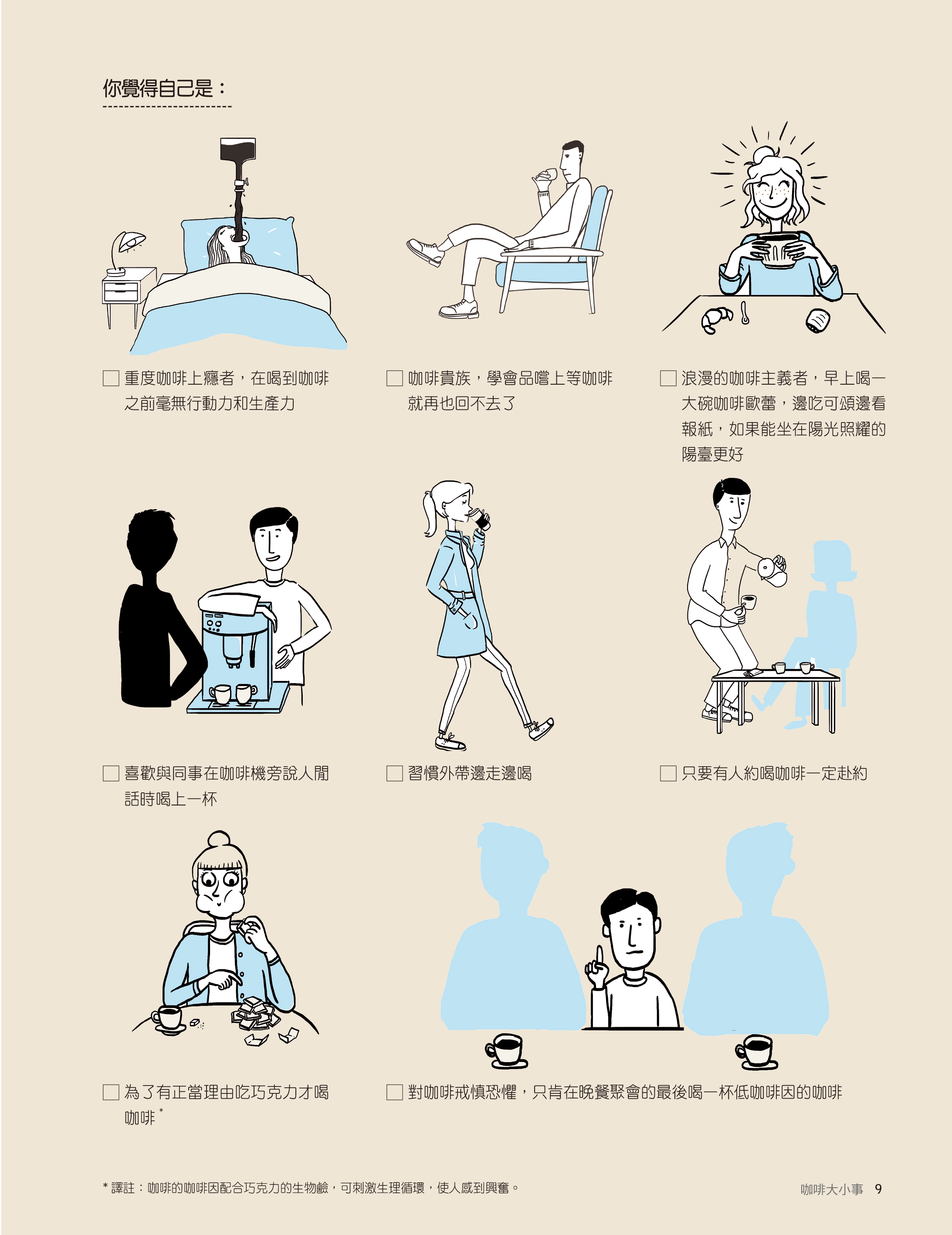 你覺得自己是：

☐ 重度咖啡上癮者，在喝到咖啡之前毫無行動力和生產力

☐ 咖啡貴族，學會品嚐上等咖啡就再也回不去了

☐ 浪漫的咖啡主義者，早上喝一大碗咖啡歐蕾，邊吃可頌邊看報紙，如果能坐在陽光照耀的陽臺更好

☐ 喜歡與同事在咖啡機旁說人閒話時喝上一杯

☐ 習慣外帶邊走邊喝

☐ 只要有人約喝咖啡一定赴約

☐ 為了有正當理由吃巧克力才喝咖啡*

☐ 對咖啡戒慎恐懼，只肯在晚餐聚會的最後喝一杯低咖啡因的咖啡

* 譯註：咖啡的咖啡因配合巧克力的生物鹼，可刺激生理循環，使人感到興奮。

咖啡大小事 9