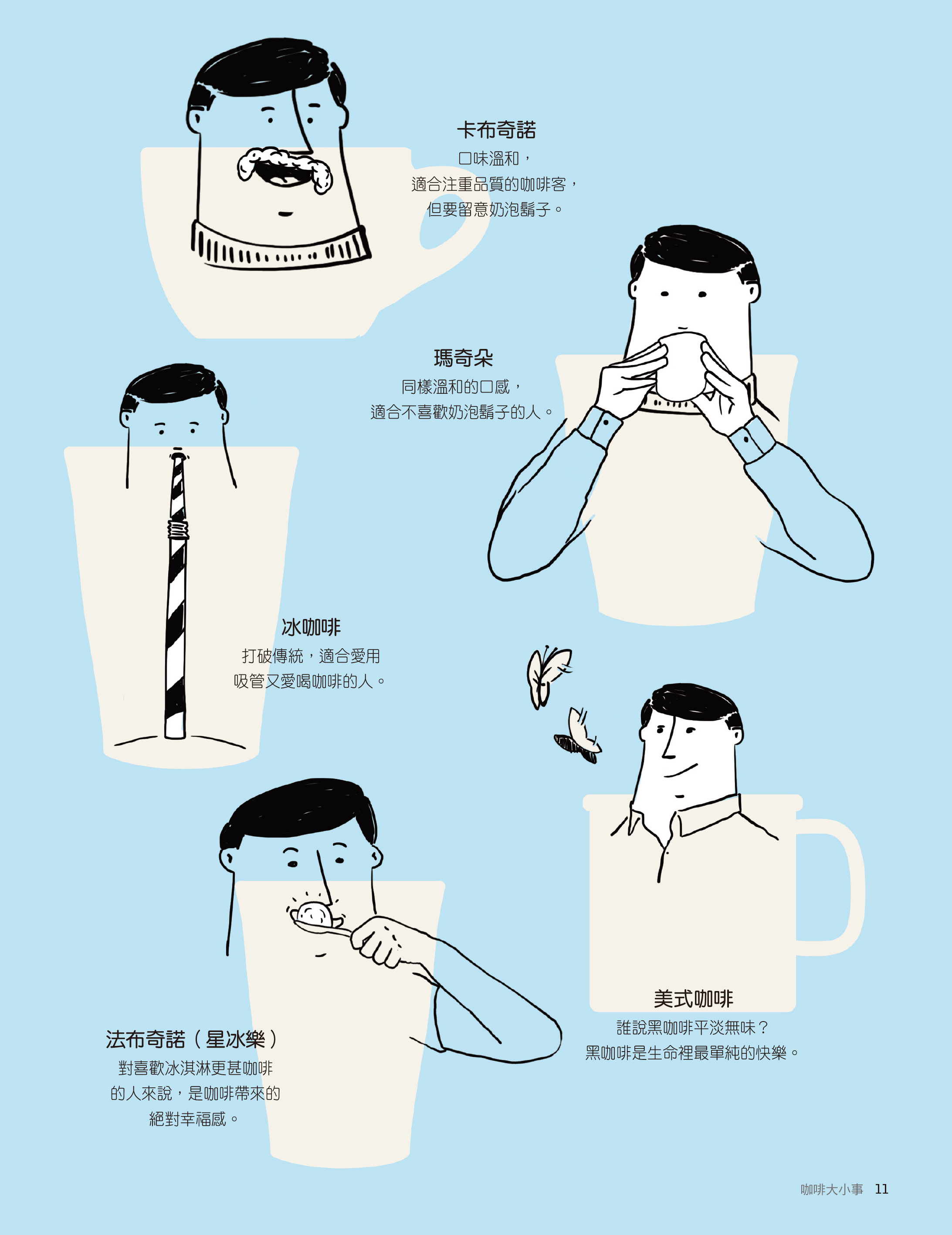 卡布奇諾
口味溫和，
適合注重品質的咖啡客，
但要留意奶泡鬍子。

瑪奇朵
同樣溫和的口感，
適合不喜歡奶泡鬍子的人。

冰咖啡
打破傳統，適合愛用
吸管又愛喝咖啡的人。

法布奇諾（星冰樂）
對喜歡冰淇淋更甚咖啡
的人來說，是咖啡帶來的
絕對幸福感。

美式咖啡
誰說黑咖啡平淡無味？
黑咖啡是生命裡最單純的快樂。

咖啡大小事 11