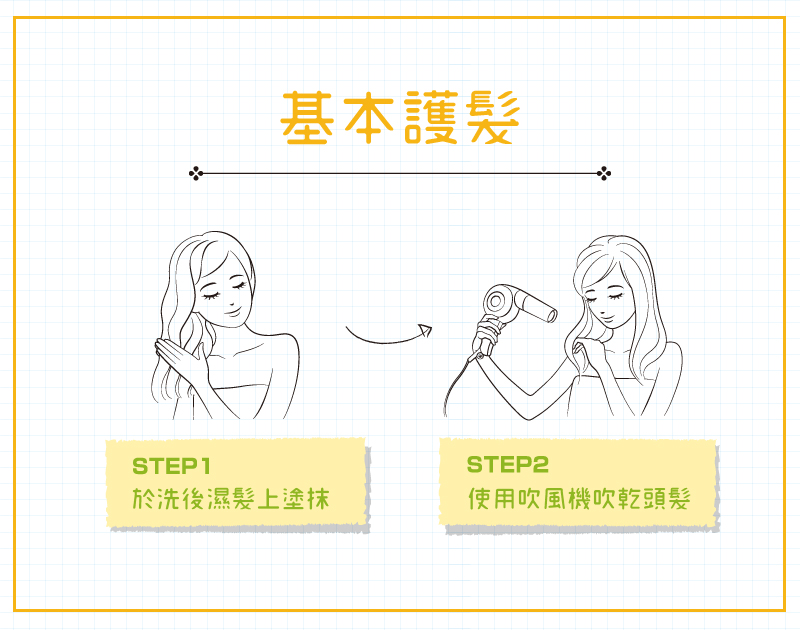 基本護髮

STEP1
於洗後濕髮上塗抹

STEP2
使用吹風機吹乾頭髮