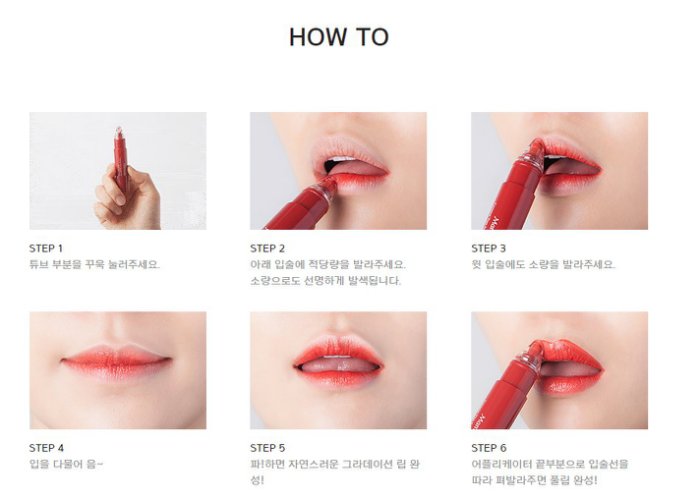 HOW TO

STEP 1
튜브 부분을 꾸욱 눌러주세요.

STEP 2
아래 입술에 적당량을 발라주세요.
소량으로도 선명하게 발색됩니다.

STEP 3
윗 입술에도 소량을 발라주세요.

STEP 4
입을 다물어 음~

STEP 5
파!하면 자연스러운 그라데이션 립 완성!

STEP 6
어플리케이터 끝부분으로 입술선을 따라 펴발라주면 풀립 완성!