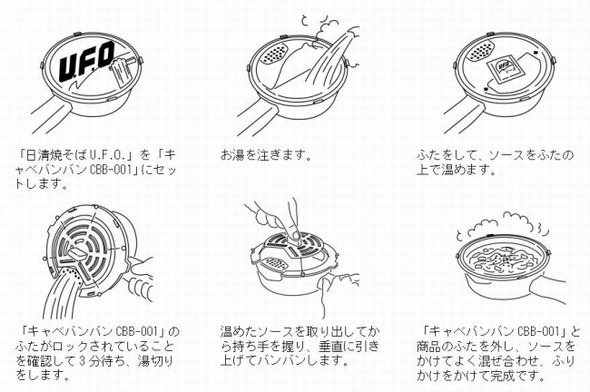 U.F.O

「日清焼そばU.F.O.」を「キャベバンバン CBB-001」にセットします。

お湯を注ぎます。

U.F.O
ソース

ふたをして、ソースをふたの上で温めます。

「キャベバンバン CBB-001」のふたがロックされていることを確認して３分待ち、湯切りをします。

温めたソースを取り出してから持ち手を握り、垂直に引き上げてバンバンします。

「キャベバンバン CBB-001」と商品のふたを外し、ソースをかけてよく混ぜ合わせ、ふりかけをかけて完成です。