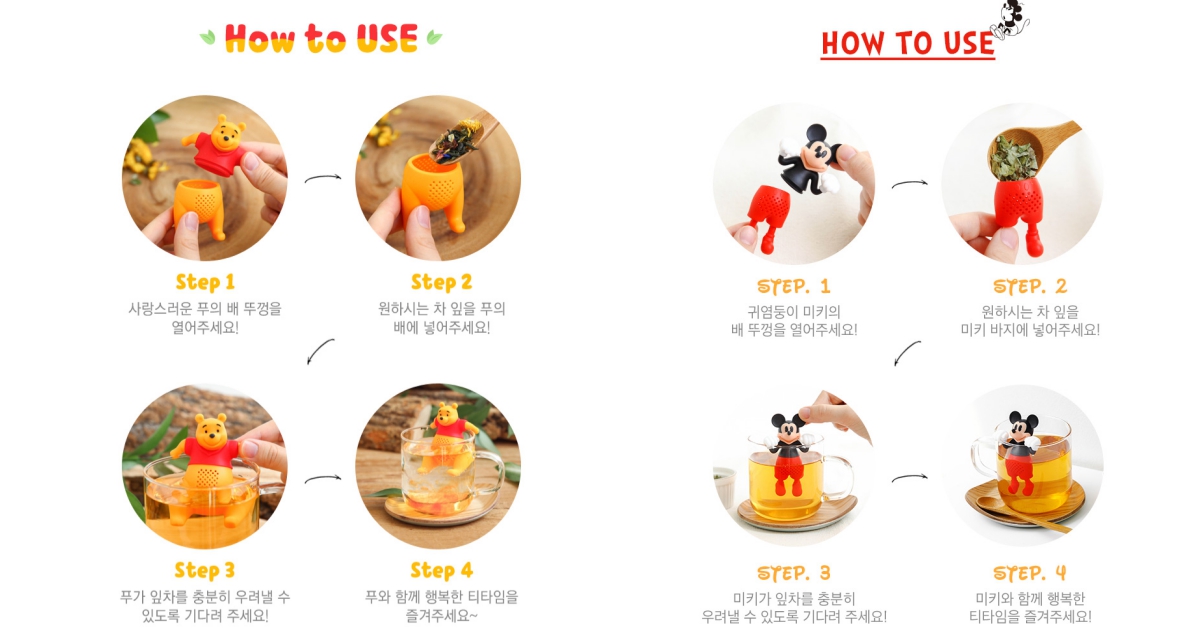 How to USE

Step 1
사랑스러운 푸의 배 뚜껑을 열어주세요!

Step 2
원하시는 차 잎을 푸의 배에 넣어주세요!

Step 3
푸가 잎차를 충분히 우려낼 수 있도록 기다려 주세요!

Step 4
푸와 함께 행복한 티타임을 즐겨주세요~

HOW TO USE

STEP. 1
귀염둥이 미키의 배 뚜껑을 열어주세요!

STEP. 2
원하시는 차 잎을 미키 바지에 넣어주세요!

STEP. 3
미키가 잎차를 충분히 우려낼 수 있도록 기다려 주세요!

STEP. 4
미키와 함께 행복한 티타임을 즐겨주세요!