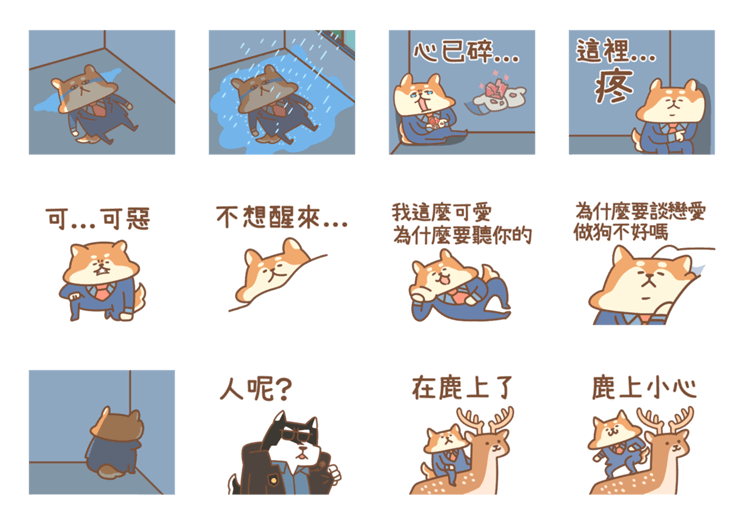 心已碎...

這裡...
疼

可...可惡

不想醒來...

我這麼可愛
為什麼要聽你的

為什麼要談戀愛
做狗不好嗎

人呢?

在鹿上了

鹿上小心