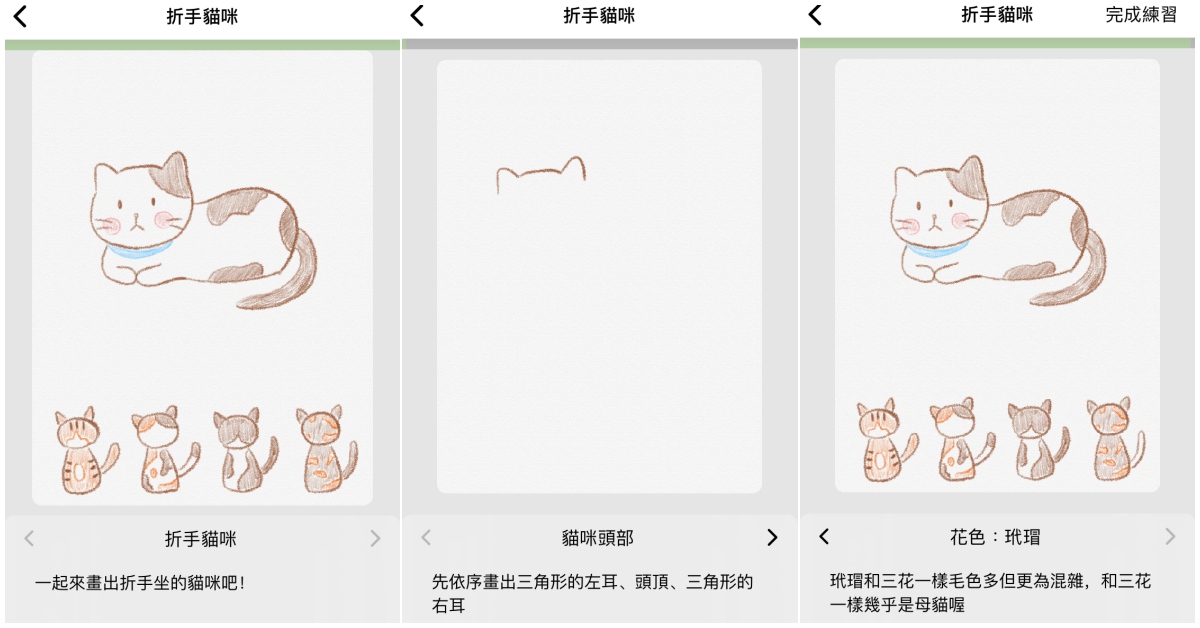 折手貓咪

折手貓咪

一起來畫出折手坐的貓咪吧！

折手貓咪

貓咪頭部

先依序畫出三角形的左耳、頭頂、三角形的右耳

折手貓咪 完成練習

花色：玳瑁

玳瑁和三花一樣毛色多但更為混雜，和三花一樣幾乎是母貓喔