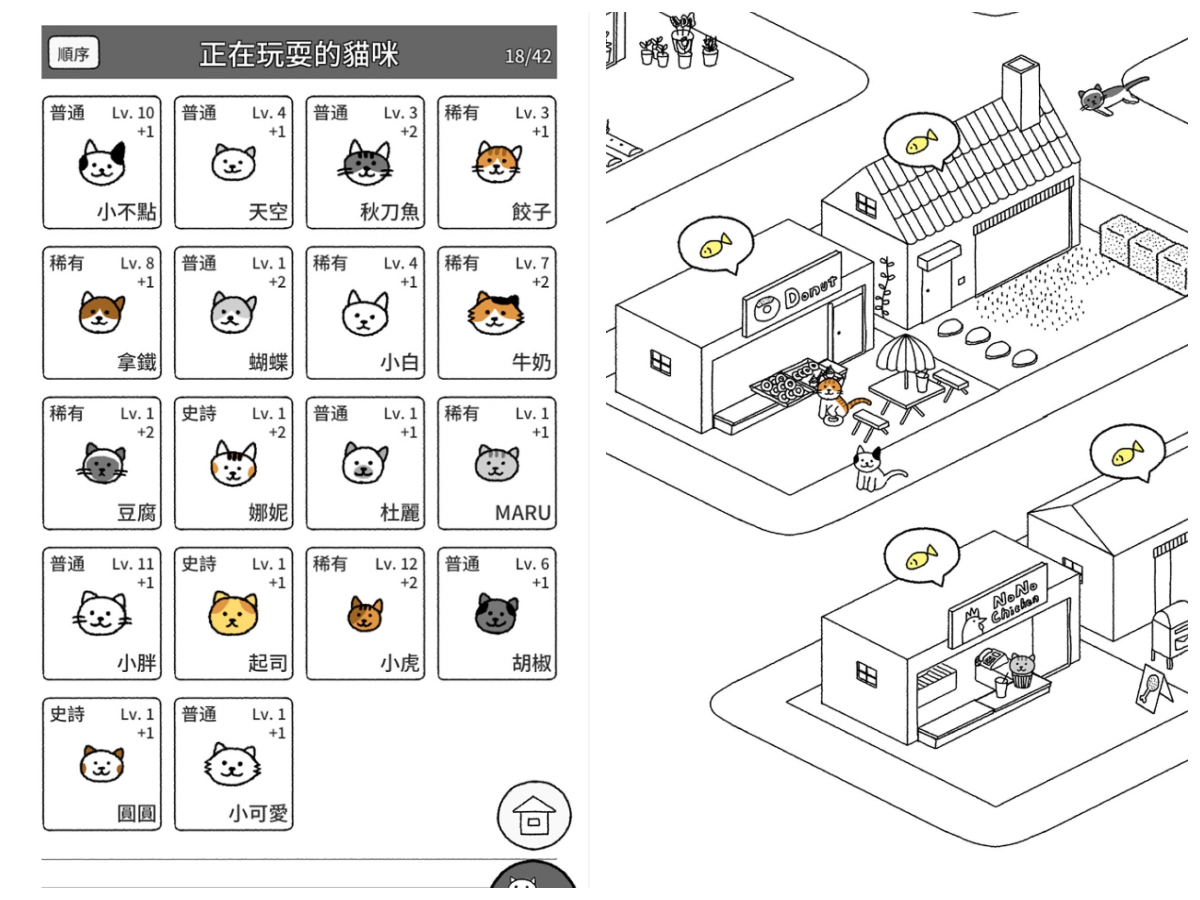 順序 正在玩耍的貓咪 18/42

普通 Lv. 10 +1 小不點
普通 Lv. 4 +1 天空
普通 Lv. 3 +2 秋刀魚
稀有 Lv. 3 +1 餃子
稀有 Lv. 8 +1 拿鐵
普通 Lv. 1 +2 蝴蝶
稀有 Lv. 4 +1 小白
稀有 Lv. 7 +2 牛奶
稀有 Lv. 1 +2 豆腐
史詩 Lv. 1 +2 娜妮
普通 Lv. 1 +1 杜麗
稀有 Lv. 1 +1 MARU
普通 Lv. 11 +1 小胖
史詩 Lv. 1 +1 起司
稀有 Lv. 12 +2 小虎
普通 Lv. 6 +1 胡椒
史詩 Lv. 1 +1 圓圓
普通 Lv. 1 +1 小可愛

Donut

NoNo Chicken