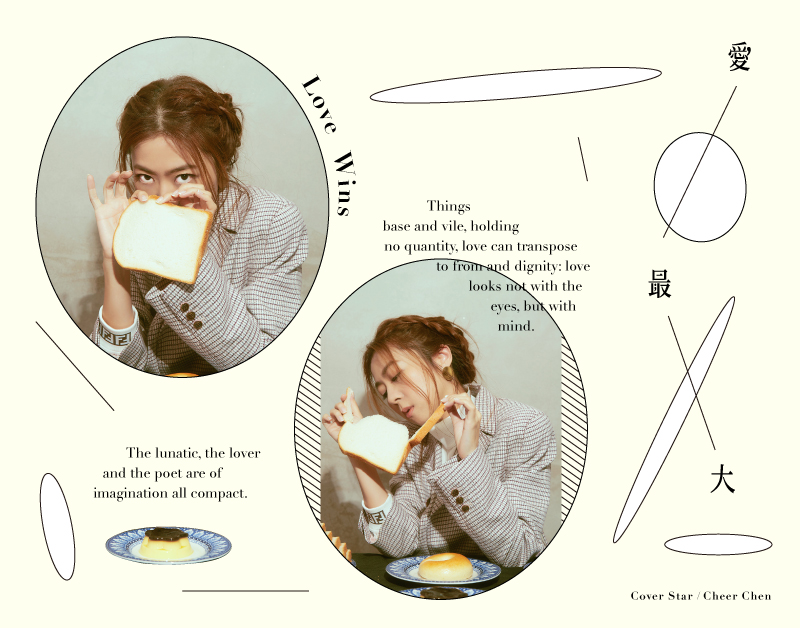 Love Wins

Things base and vile, holding no quantity, love can transpose to from and dignity: love looks not with the eyes, but with mind.

愛
最
大

The lunatic, the lover and the poet are of imagination all compact.

Cover Star / Cheer Chen