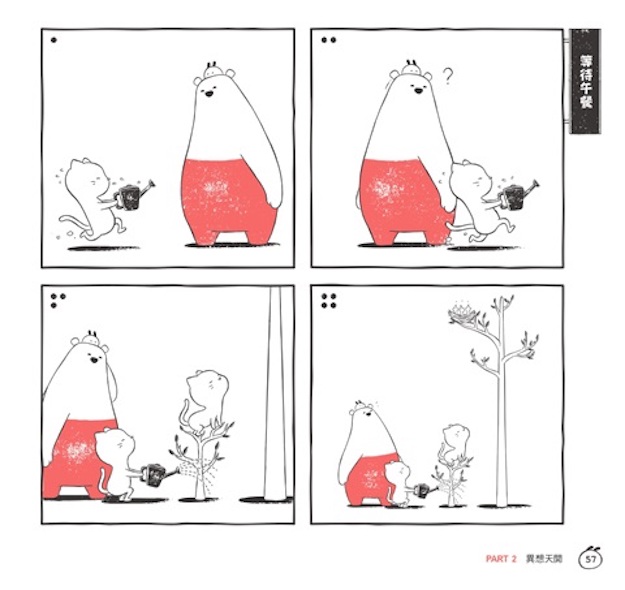 等待午餐

?

PART 2 異想天開 57