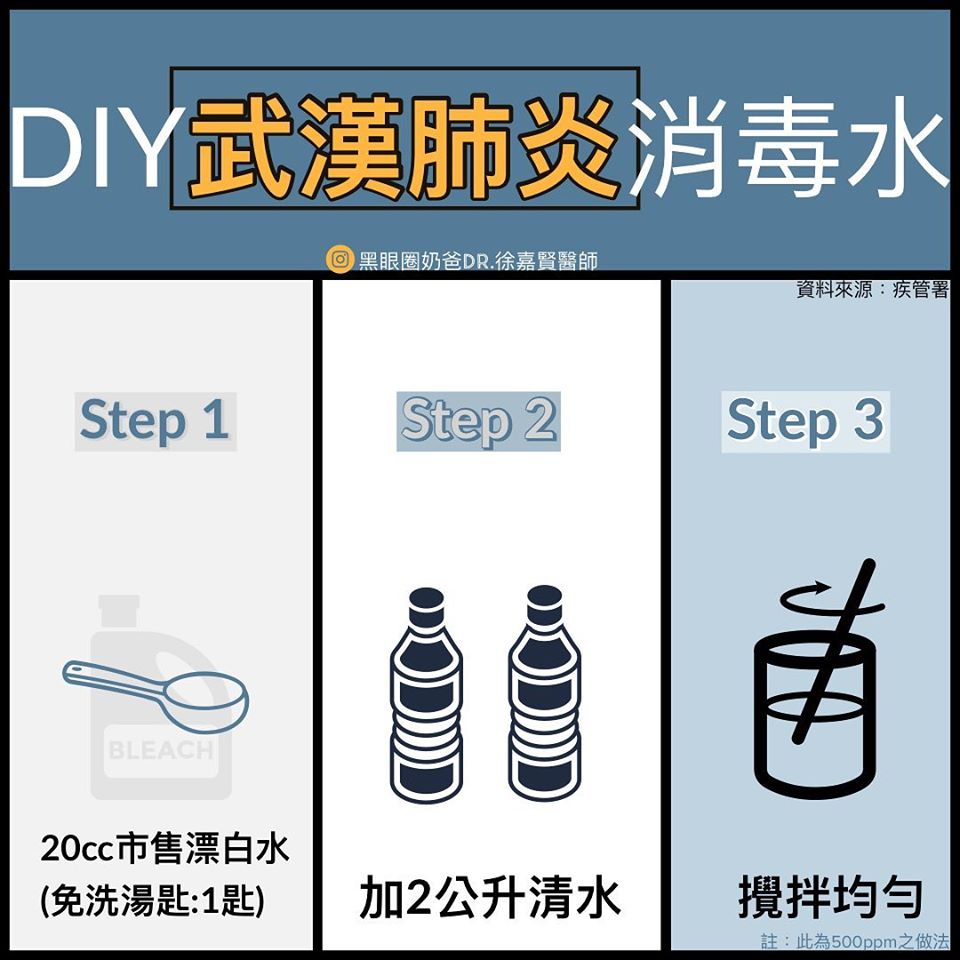 DIY武漢肺炎消毒水

黑眼圈奶爸DR.徐嘉賢醫師

資料來源：疾管署

Step 1

BLEACH

20cc市售漂白水
(免洗湯匙:1匙)

Step 2

加2公升清水

Step 3

攪拌均勻

註：此為500ppm之做法