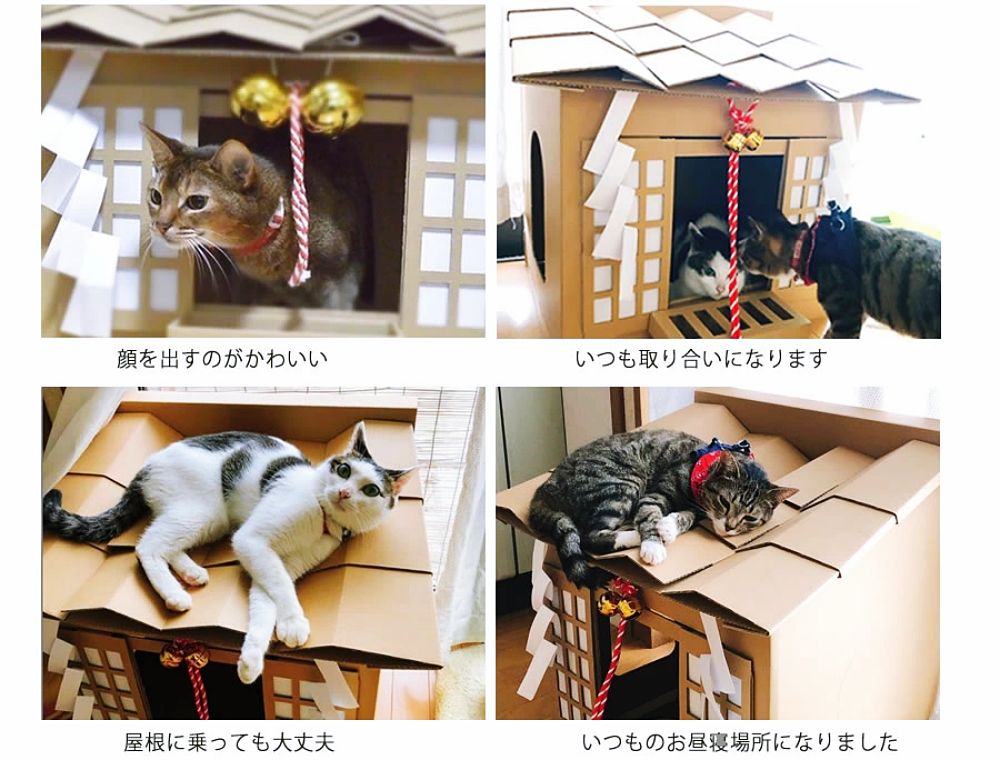 顔を出すのがかわいい

いつも取り合いになります

屋根に乗っても大丈夫

いつものお昼寝場所になりました