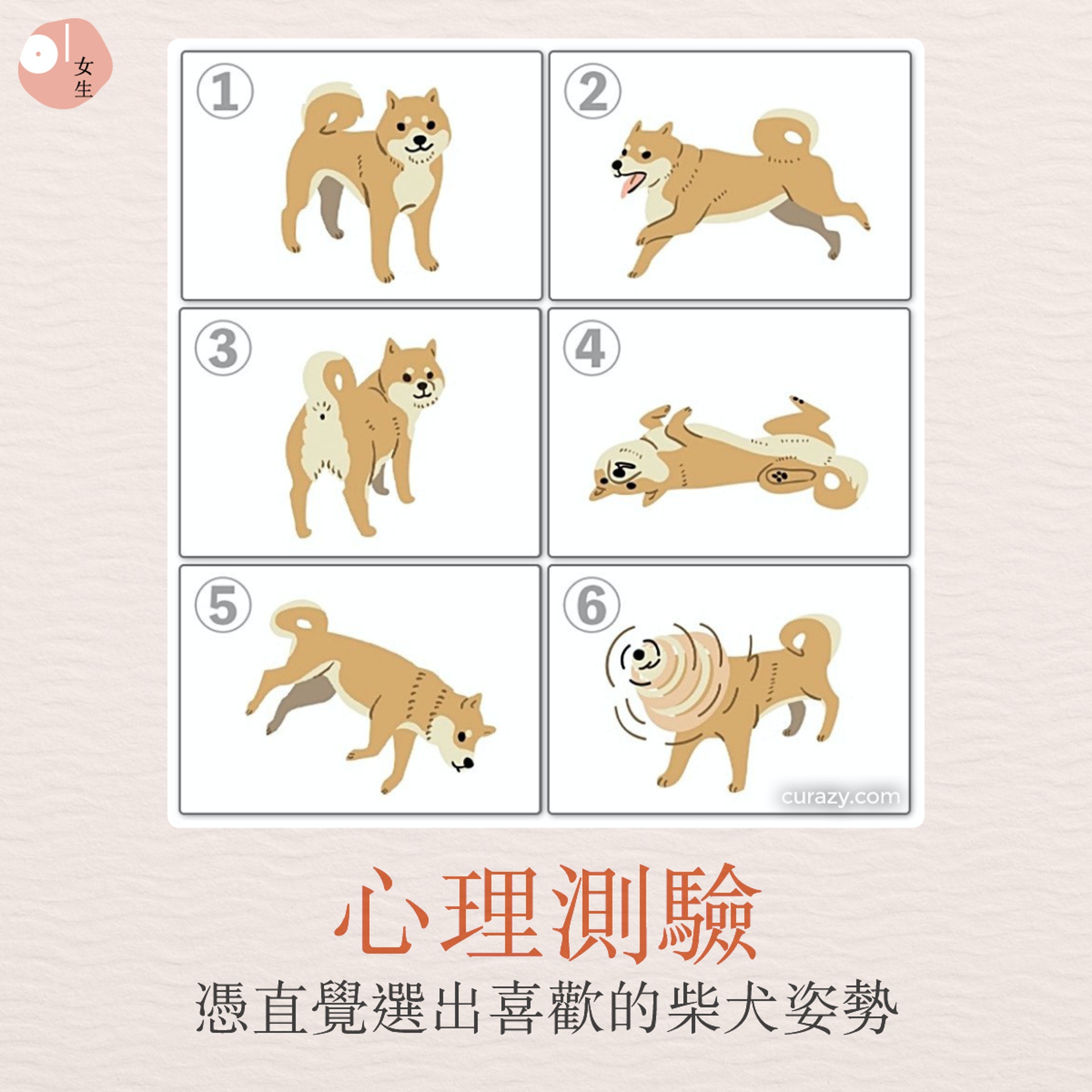 01 女生

1

2

3

4

5

6

curazy.com

心理測驗

憑直覺選出喜歡的柴犬姿勢