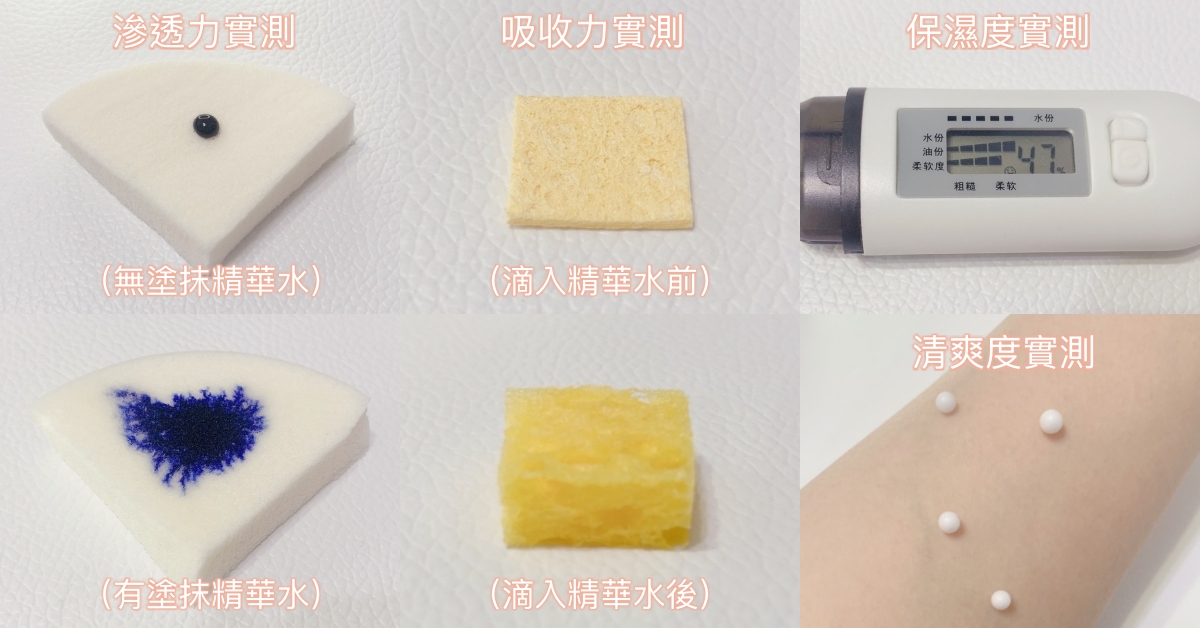 滲透力實測

(無塗抹精華水)

(有塗抹精華水)

吸收力實測

(滴入精華水前)

(滴入精華水後)

保濕度實測

水份
水份
油份
柔软度
47%
粗糙　柔软

清爽度實測