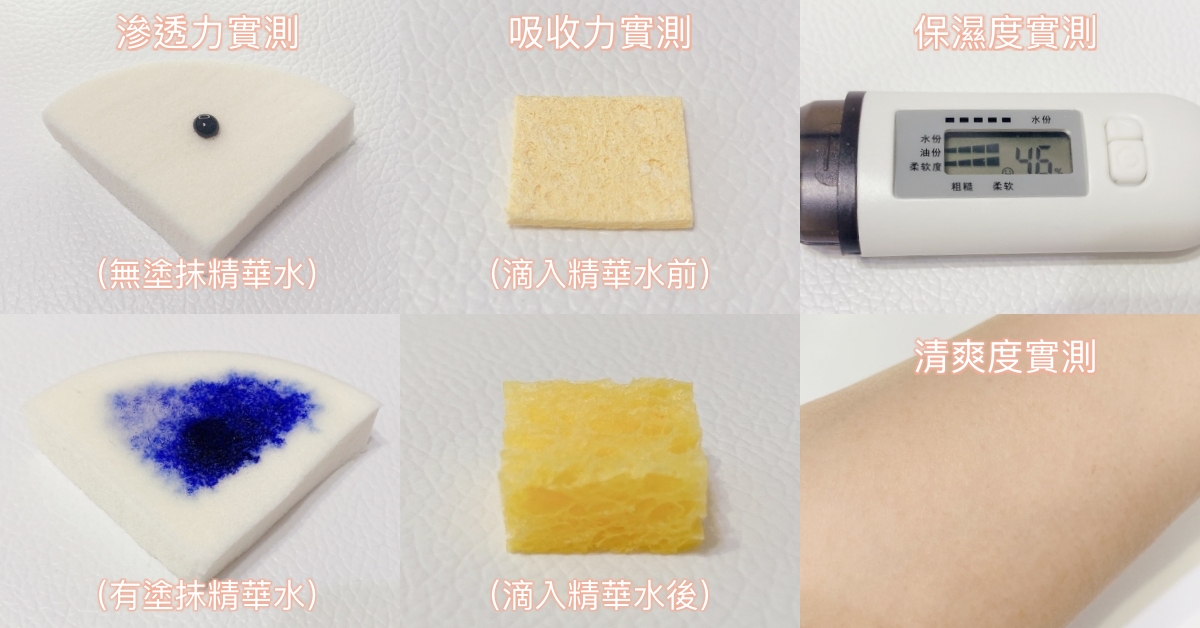 滲透力實測

(無塗抹精華水)

(有塗抹精華水)

吸收力實測

(滴入精華水前)

(滴入精華水後)

保濕度實測

水份

水份
油份
柔软度

46%

粗糙 柔软

清爽度實測