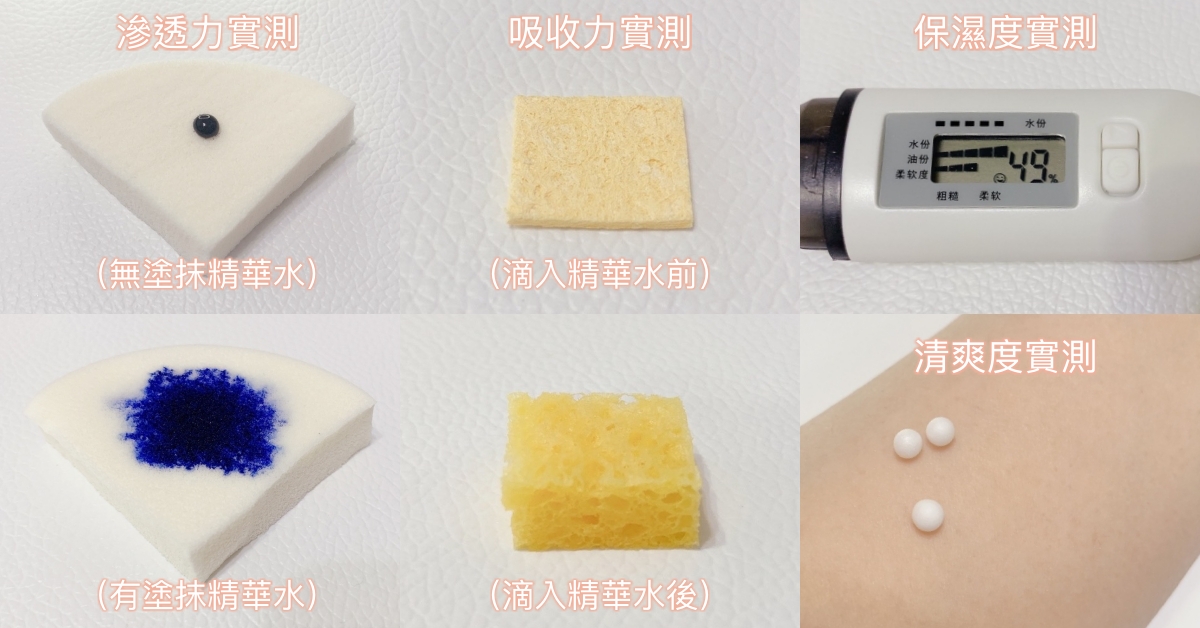 滲透力實測

（無塗抹精華水）

（有塗抹精華水）

吸收力實測

（滴入精華水前）

（滴入精華水後）

保濕度實測

水份
水份
油份
柔软度
49%
粗糙 柔软

清爽度實測