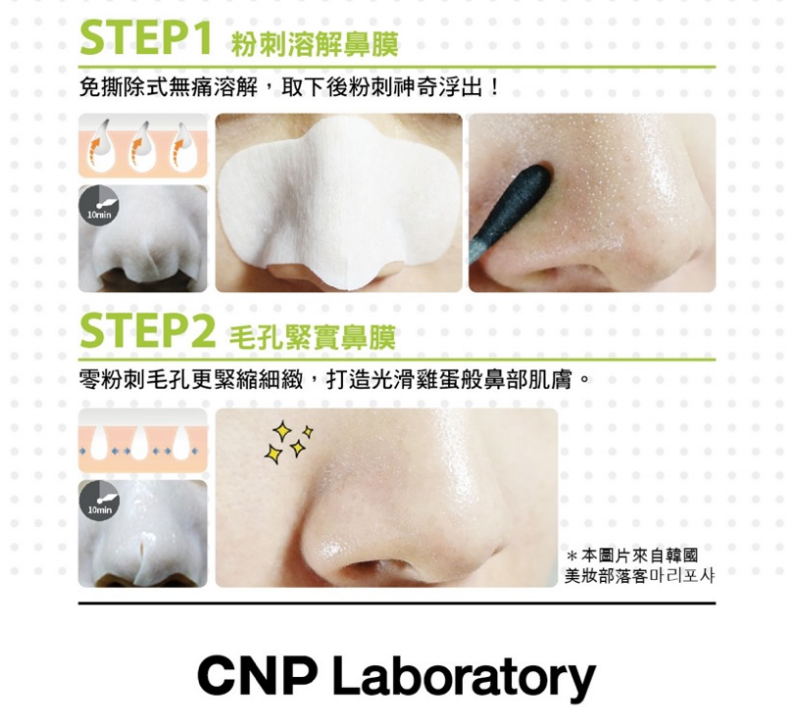 STEP1 粉刺溶解鼻膜

免撕除式無痛溶解，取下後粉刺神奇浮出！

10min

STEP2 毛孔緊實鼻膜

零粉刺毛孔更緊縮細緻，打造光滑雞蛋般鼻部肌膚。

10min

＊本圖片來自韓國美妝部落客마리포사

CNP Laboratory