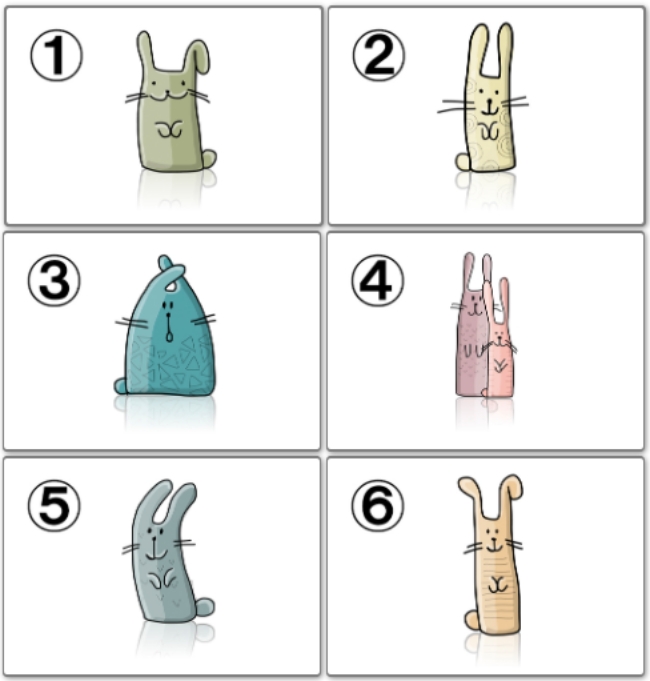 ①
②
③
④
⑤
⑥