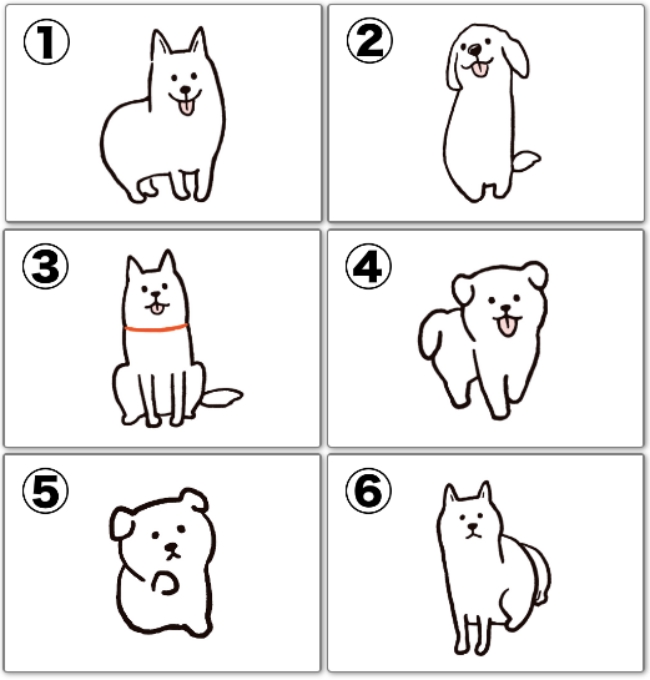 ①

②

③

④

⑤

⑥